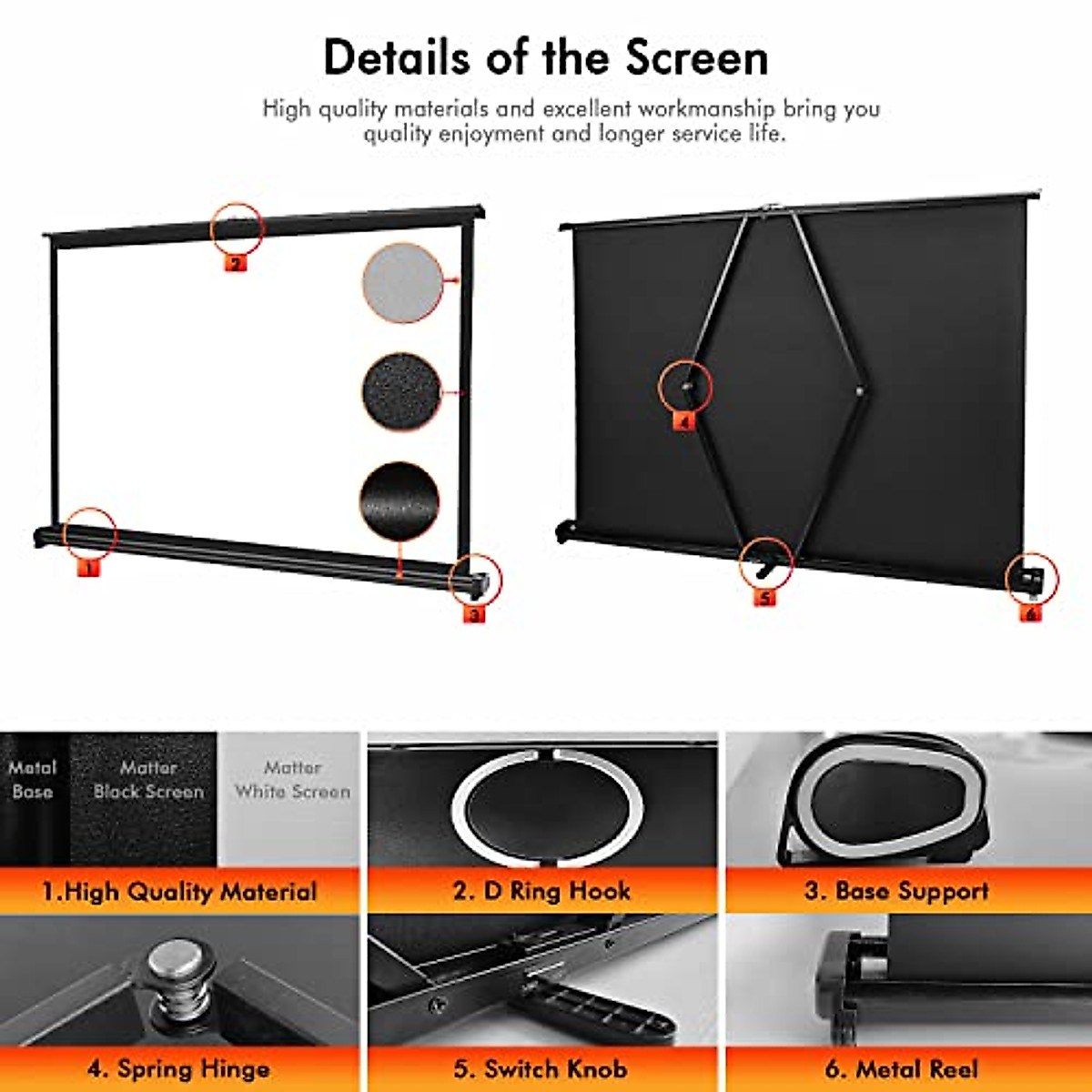 Details of the Screen

High quality materials and excellent workmanship bring you quality enjoyment and longer service life.

2

1

3

4

5

6

Metal Base

Matter Black Screen

Matter White Screen

1.High Quality Material

2. D Ring Hook

3. Base Support

4. Spring Hinge

5. Switch Knob

6. Metal Reel