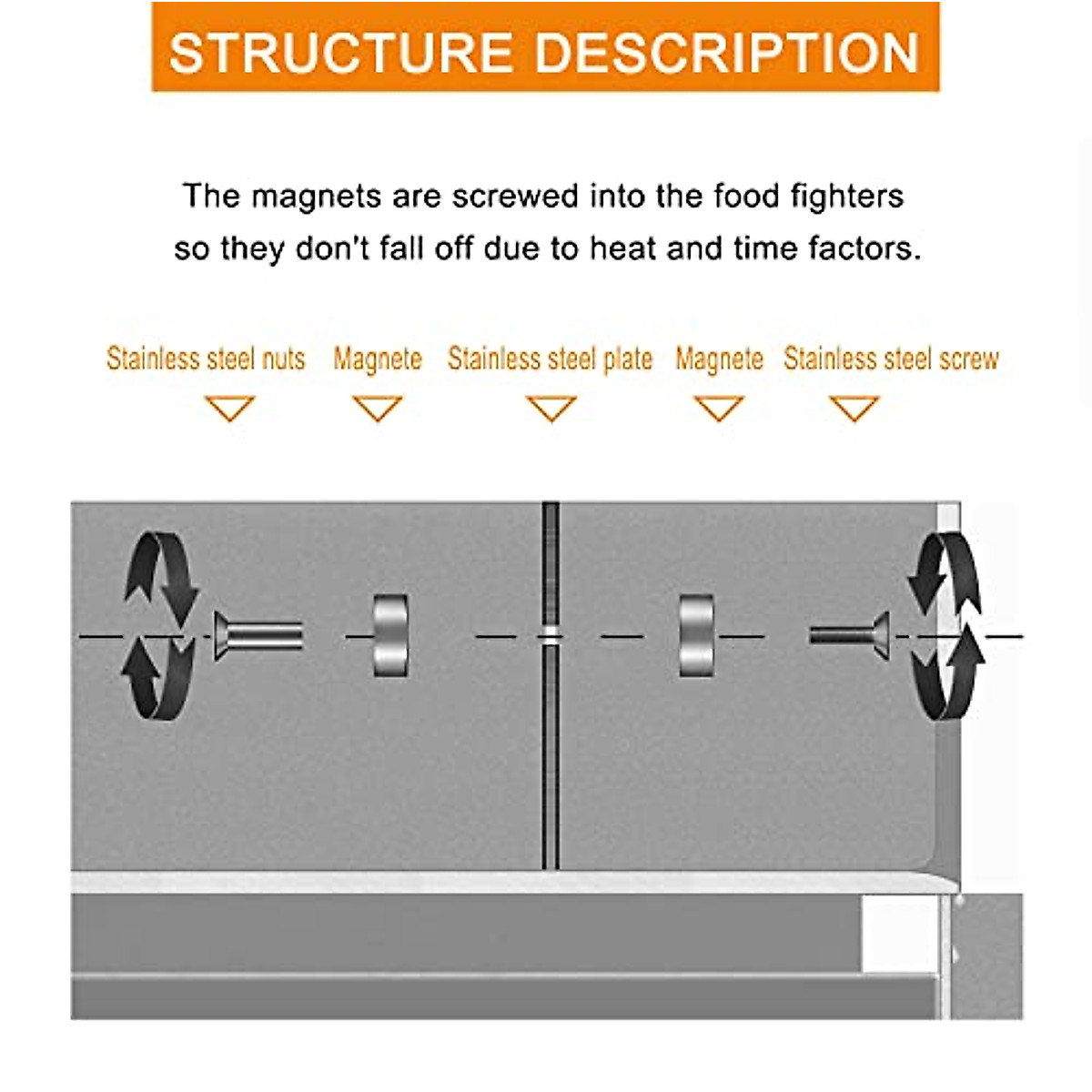 STRUCTURE DESCRIPTION

The magnets are screwed into the food fighters so they don't fall off due to heat and time factors.

Stainless steel nuts Magnete Stainless steel plate Magnete Stainless steel screw