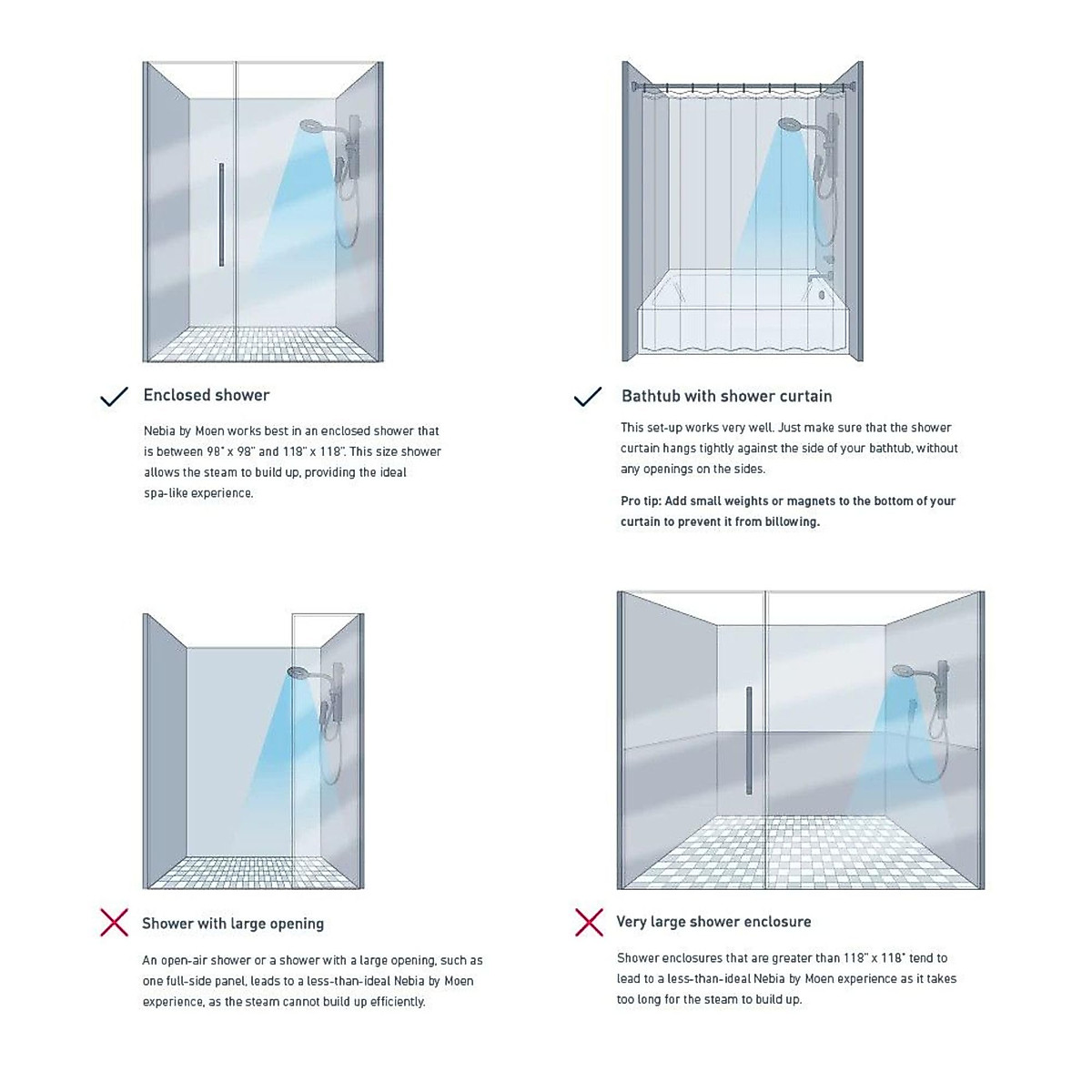 Enclosed shower

Nebia by Moen works best in an enclosed shower that is between 98" x 98" and 118" x 118". This size shower allows the steam to build up, providing the ideal spa-like experience.

Bathtub with shower curtain

This set-up works very well. Just make sure that the shower curtain hangs tightly against the side of your bathtub, without any openings on the sides.

Pro tip: Add small weights or magnets to the bottom of your curtain to prevent it from billowing.

Shower with large opening

An open-air shower or a shower with a large opening, such as one full-side panel, leads to a less-than-ideal Nebia by Moen experience, as the steam cannot build up efficiently.

Very large shower enclosure

Shower enclosures that are greater than 118" x 118" tend to lead to a less-than-ideal Nebia by Moen experience as it takes too long for the steam to build up.