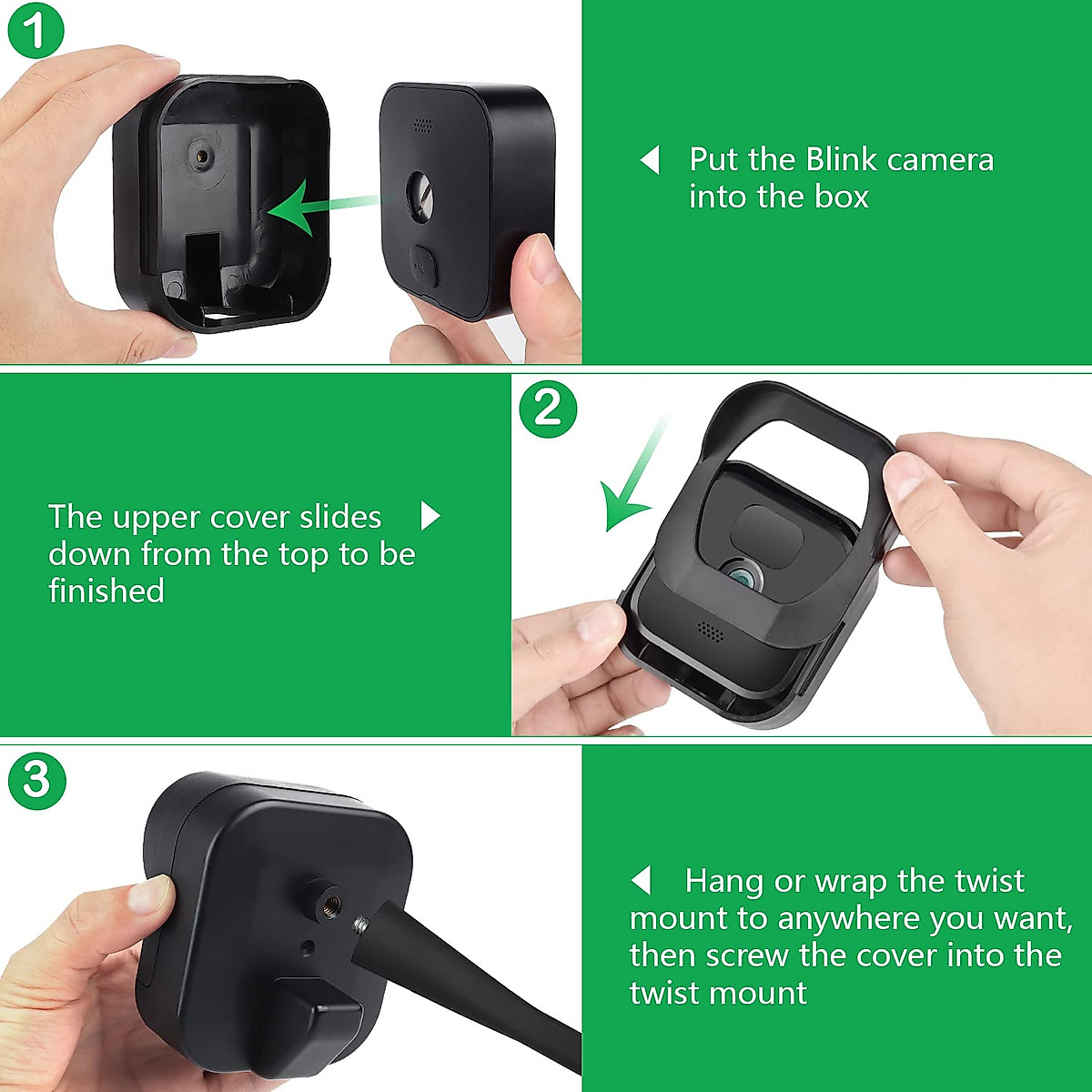 1

Put the Blink camera into the box

2

The upper cover slides down from the top to be finished

3

Hang or wrap the twist mount to anywhere you want, then screw the cover into the twist mount