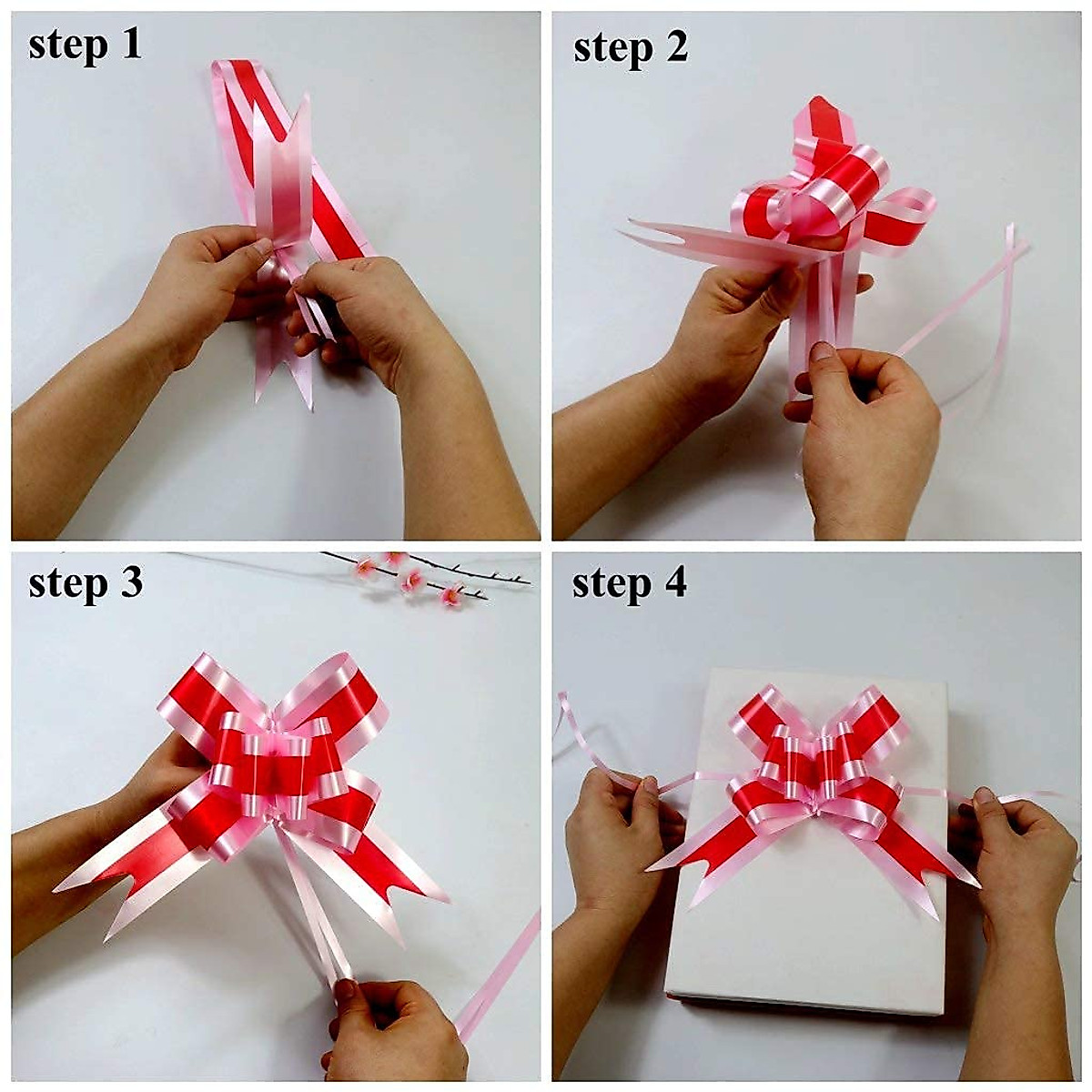 step 1

step 2

step 3

step 4