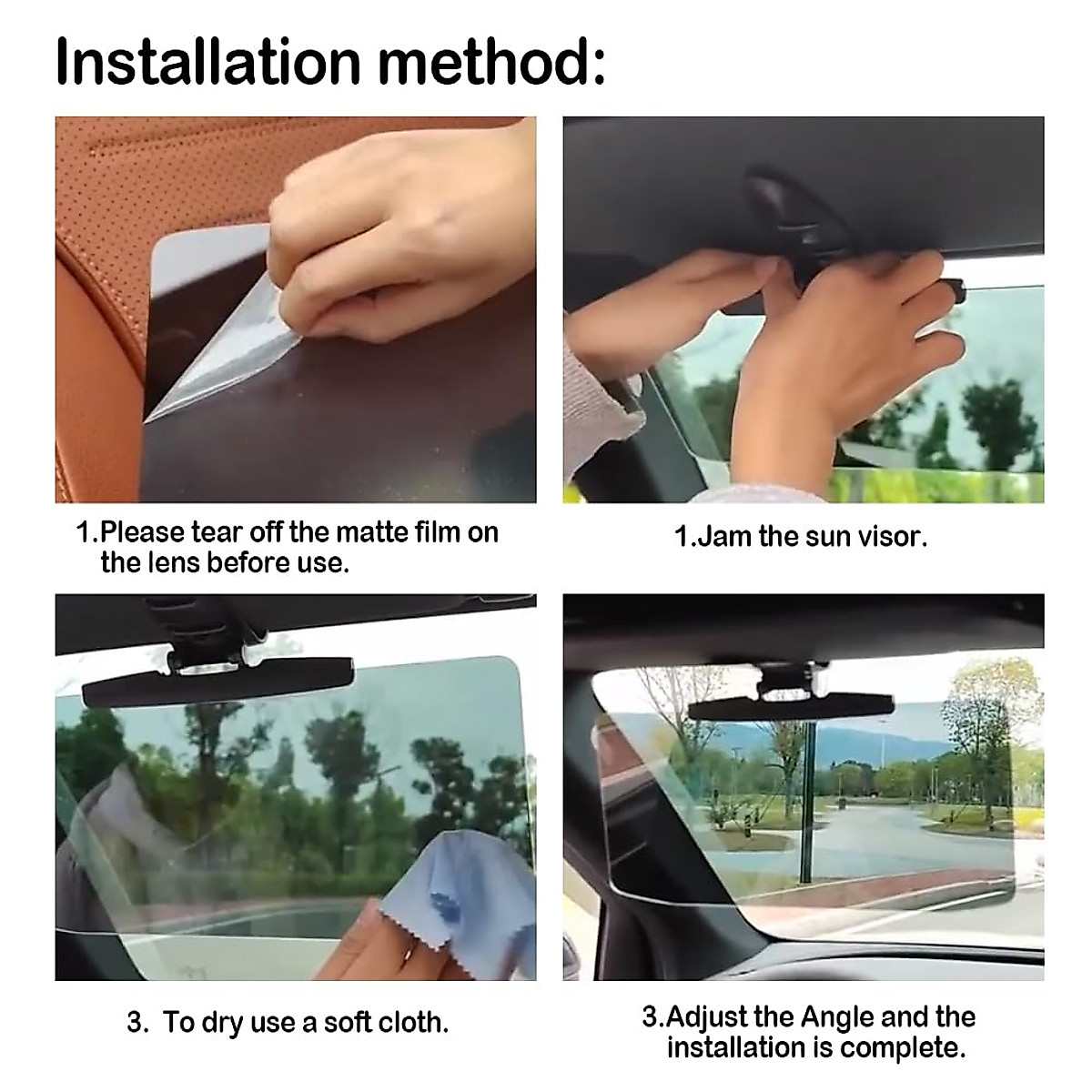 Installation method:

1.Please tear off the matte film on the lens before use.

1.Jam the sun visor.

3. To dry use a soft cloth.

3.Adjust the Angle and the installation is complete.