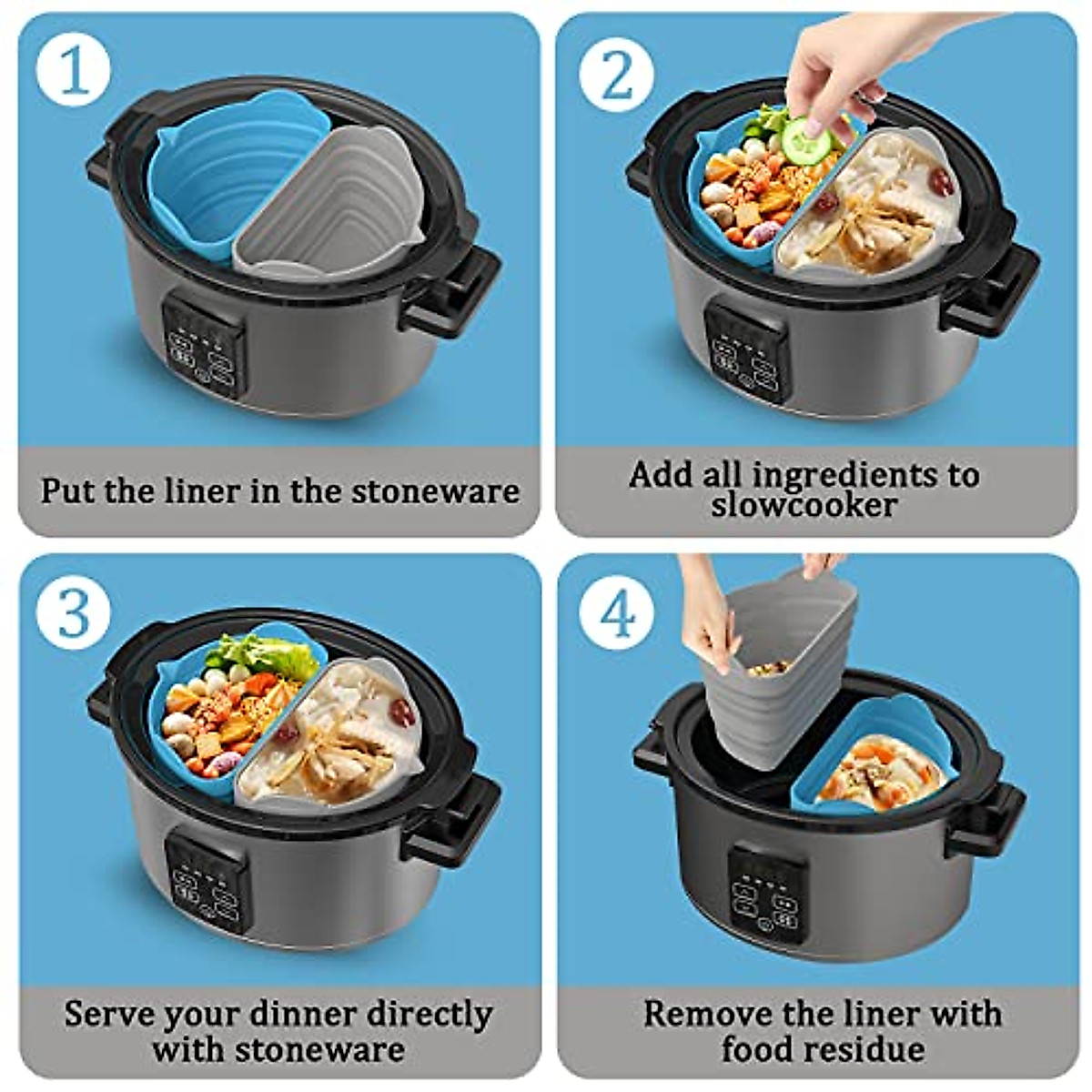 1

Put the liner in the stoneware

2

Add all ingredients to slowcooker

3

Serve your dinner directly with stoneware

4

Remove the liner with food residue