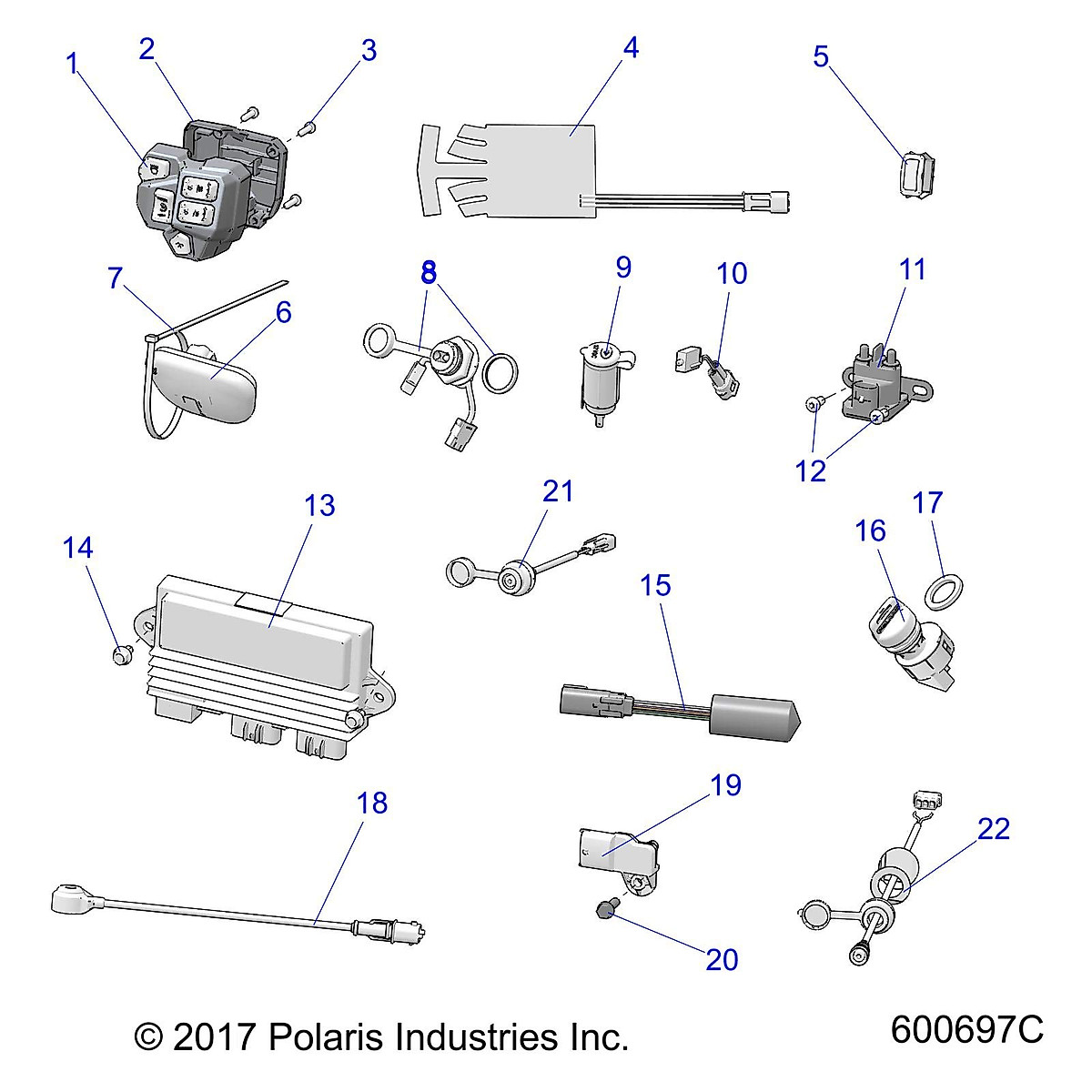 1
2
3
4
5
7
6
8
9
10
11
12
13
14
21
15
16
17
18
19
20
22

© 2017 Polaris Industries Inc.

600697C