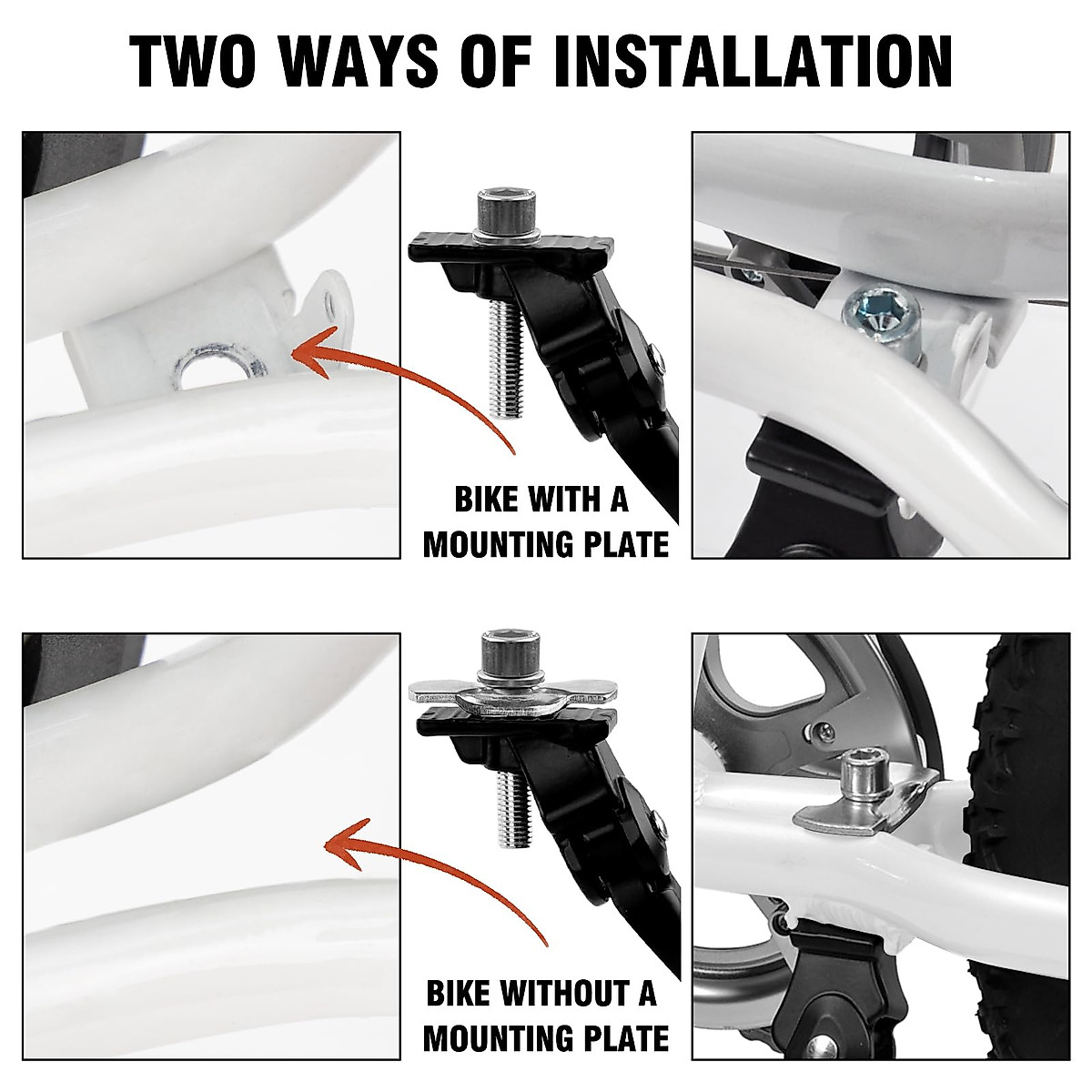 TWO WAYS OF INSTALLATION

BIKE WITH A MOUNTING PLATE

BIKE WITHOUT A MOUNTING PLATE