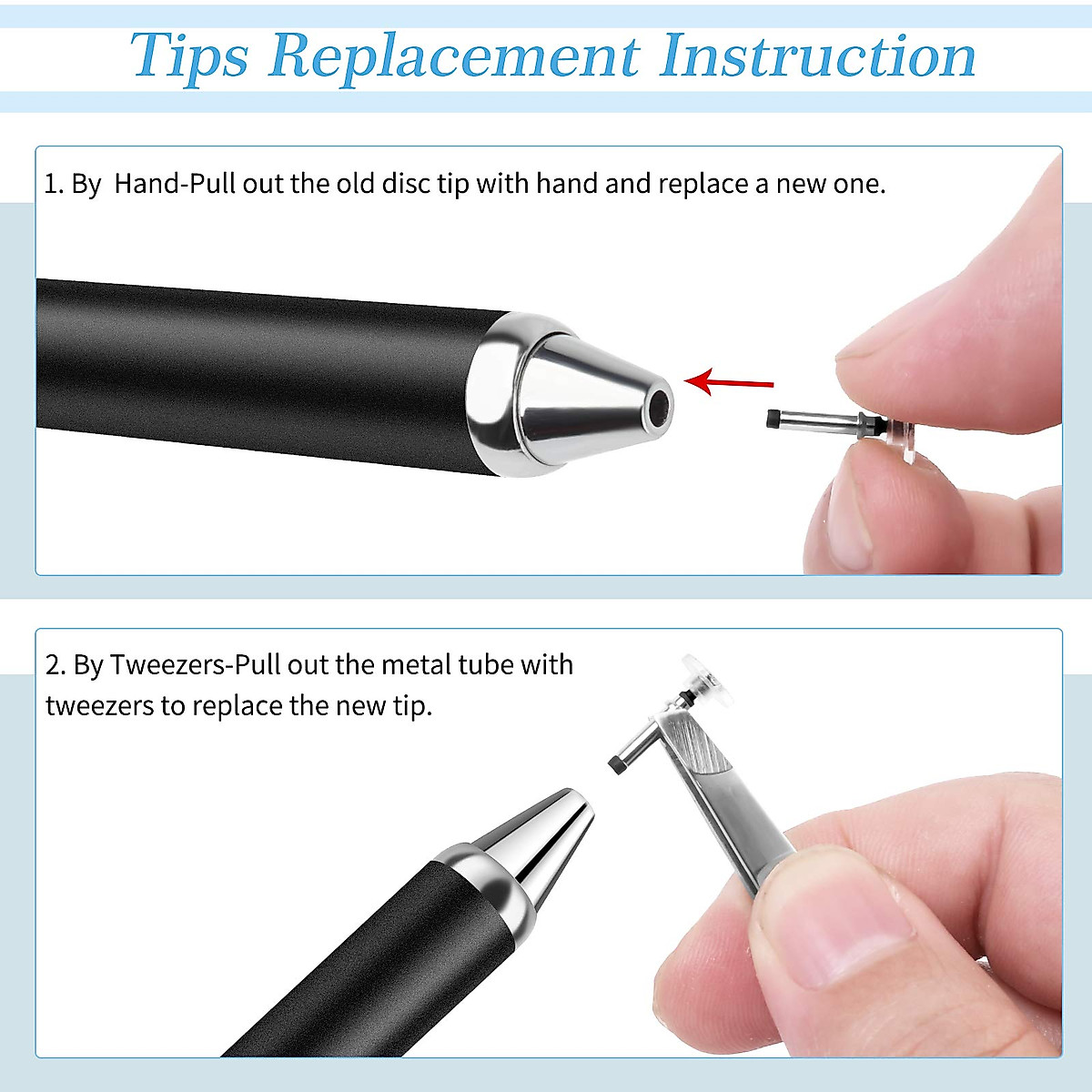 Tips Replacement Instruction

1. By Hand-Pull out the old disc tip with hand and replace a new one.

2. By Tweezers-Pull out the metal tube with tweezers to replace the new tip.