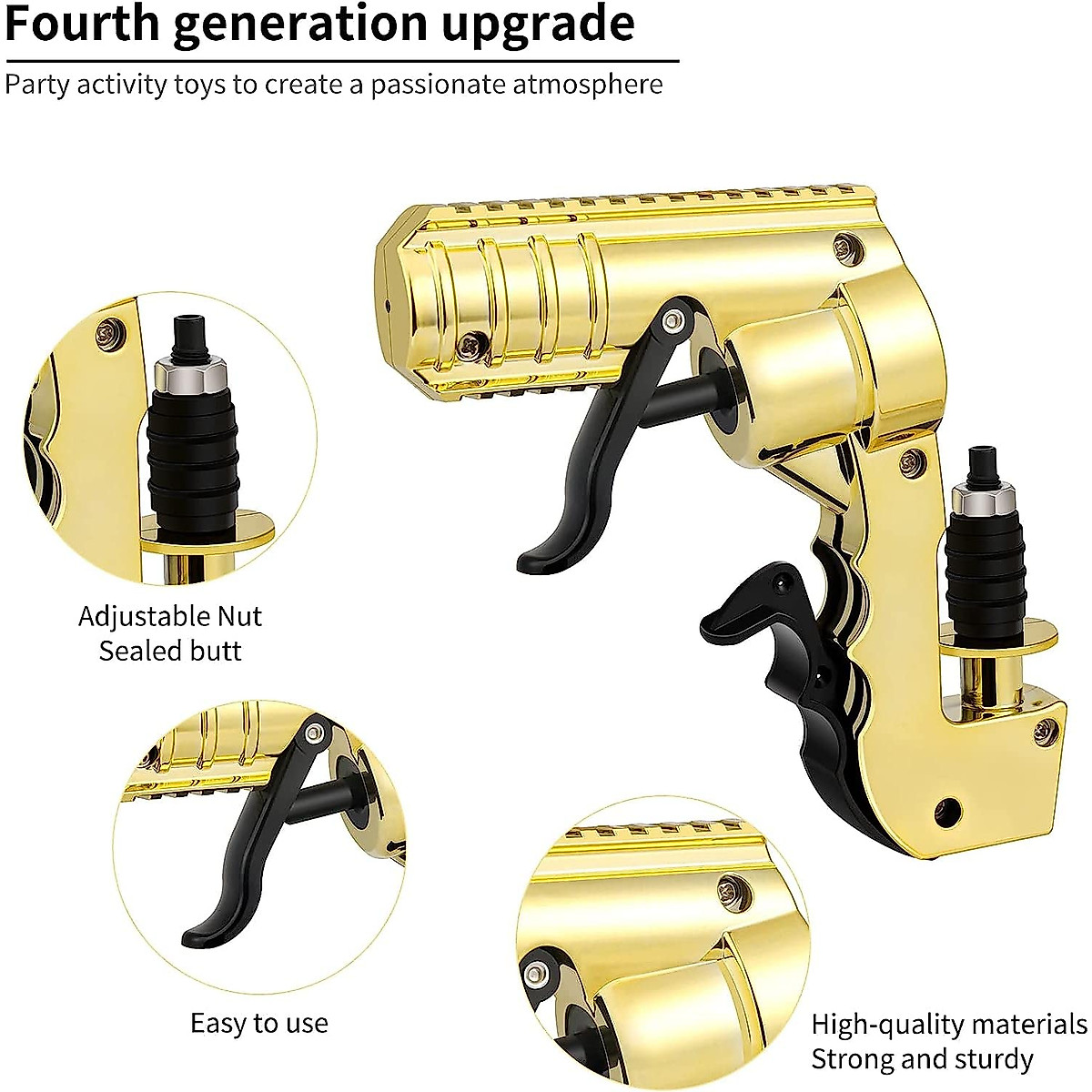 Fourth generation upgrade

Party activity toys to create a passionate atmosphere

Adjustable Nut
Sealed butt

Easy to use

High-quality materials
Strong and sturdy