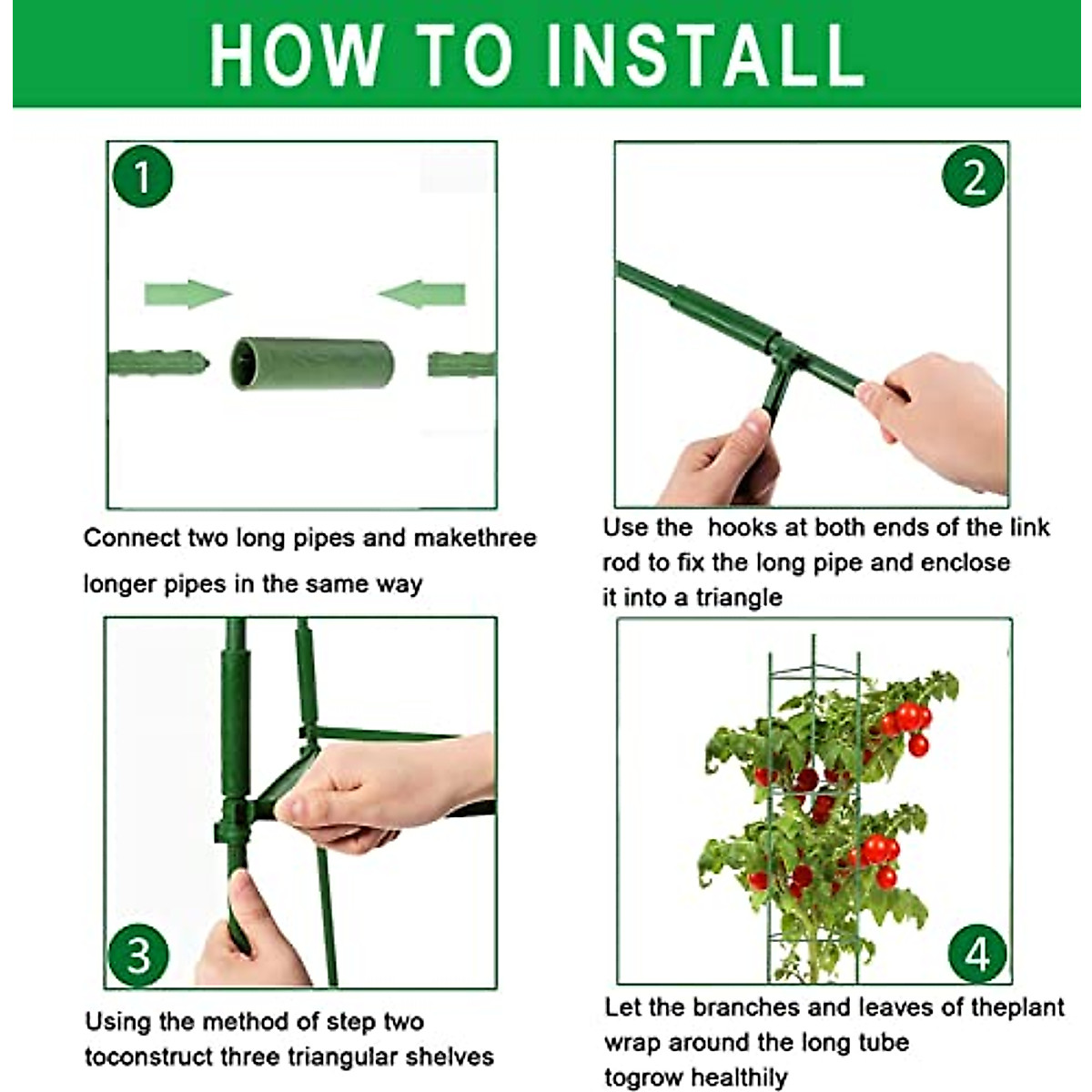 HOW TO INSTALL

1

Connect two long pipes and makethree longer pipes in the same way

2

Use the  hooks at both ends of the link rod to fix the long pipe and enclose it into a triangle

3

Using the method of step two toconstruct three triangular shelves

4

Let the branches and leaves of theplant wrap around the long tube togrow healthily