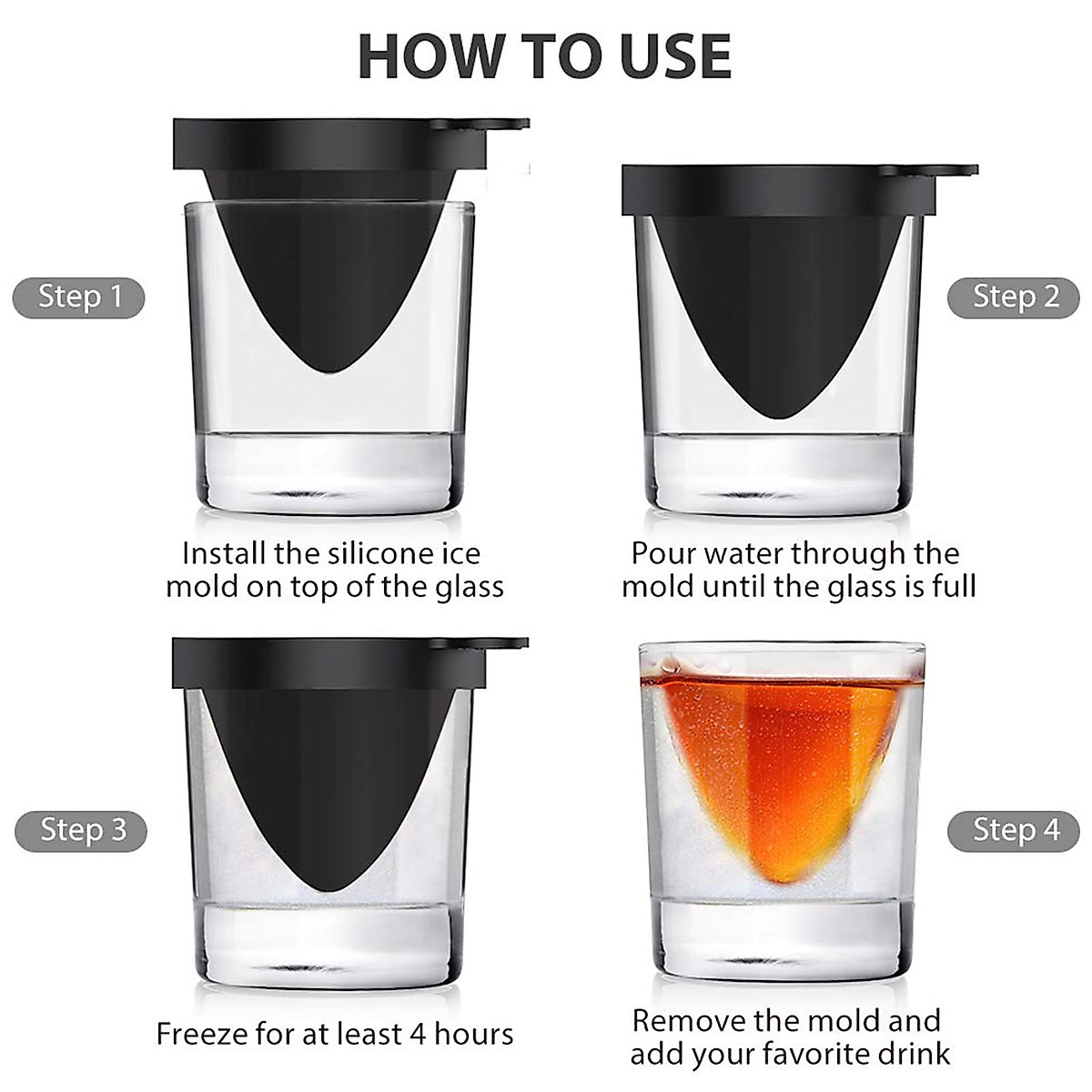 HOW TO USE

Step 1

Install the silicone ice mold on top of the glass

Step 2

Pour water through the mold until the glass is full

Step 3

Freeze for at least 4 hours

Step 4

Remove the mold and add your favorite drink