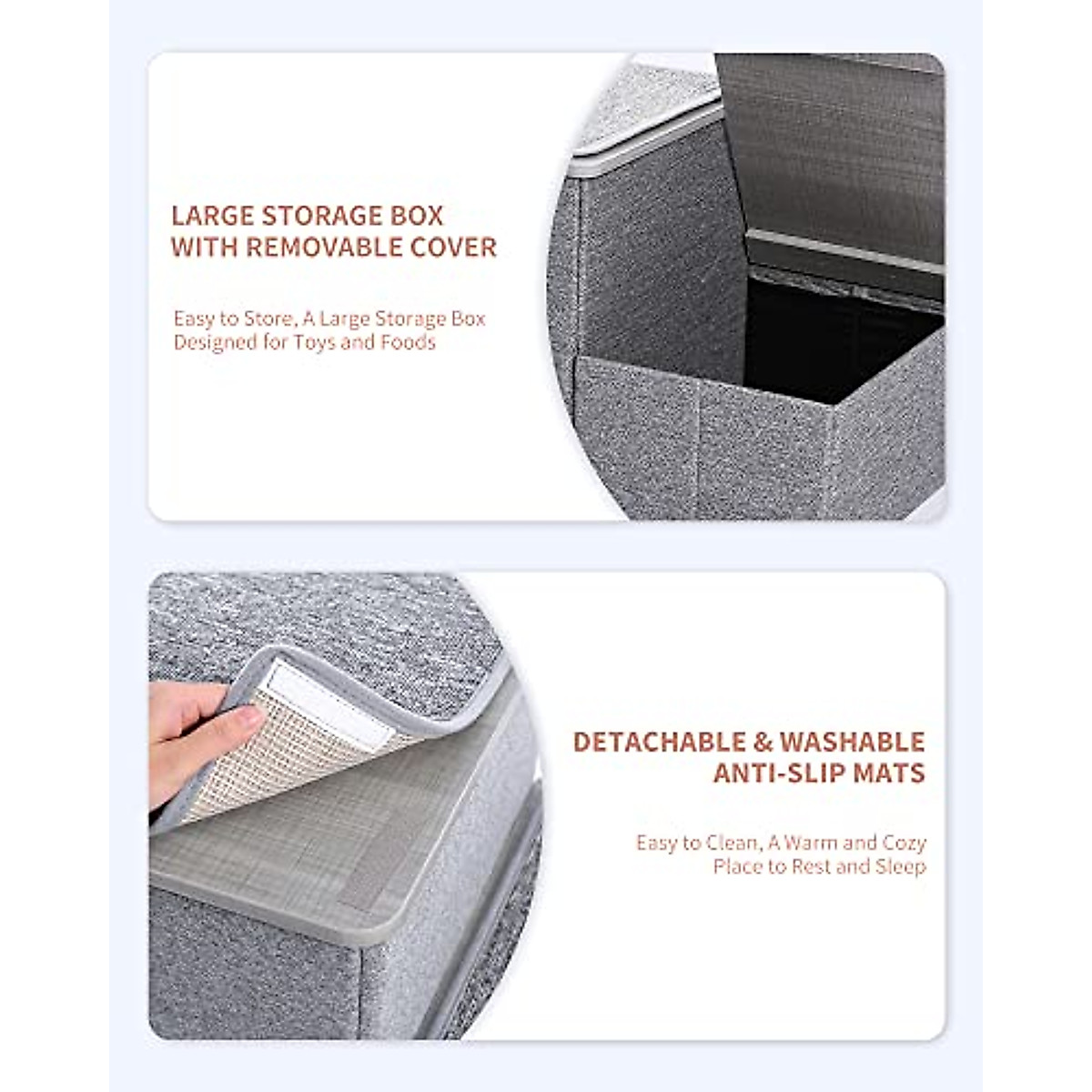 LARGE STORAGE BOX WITH REMOVABLE COVER

Easy to Store, A Large Storage Box Designed for Toys and Foods

DETACHABLE & WASHABLE ANTI-SLIP MATS

Easy to Clean, A Warm and Cozy Place to Rest and Sleep