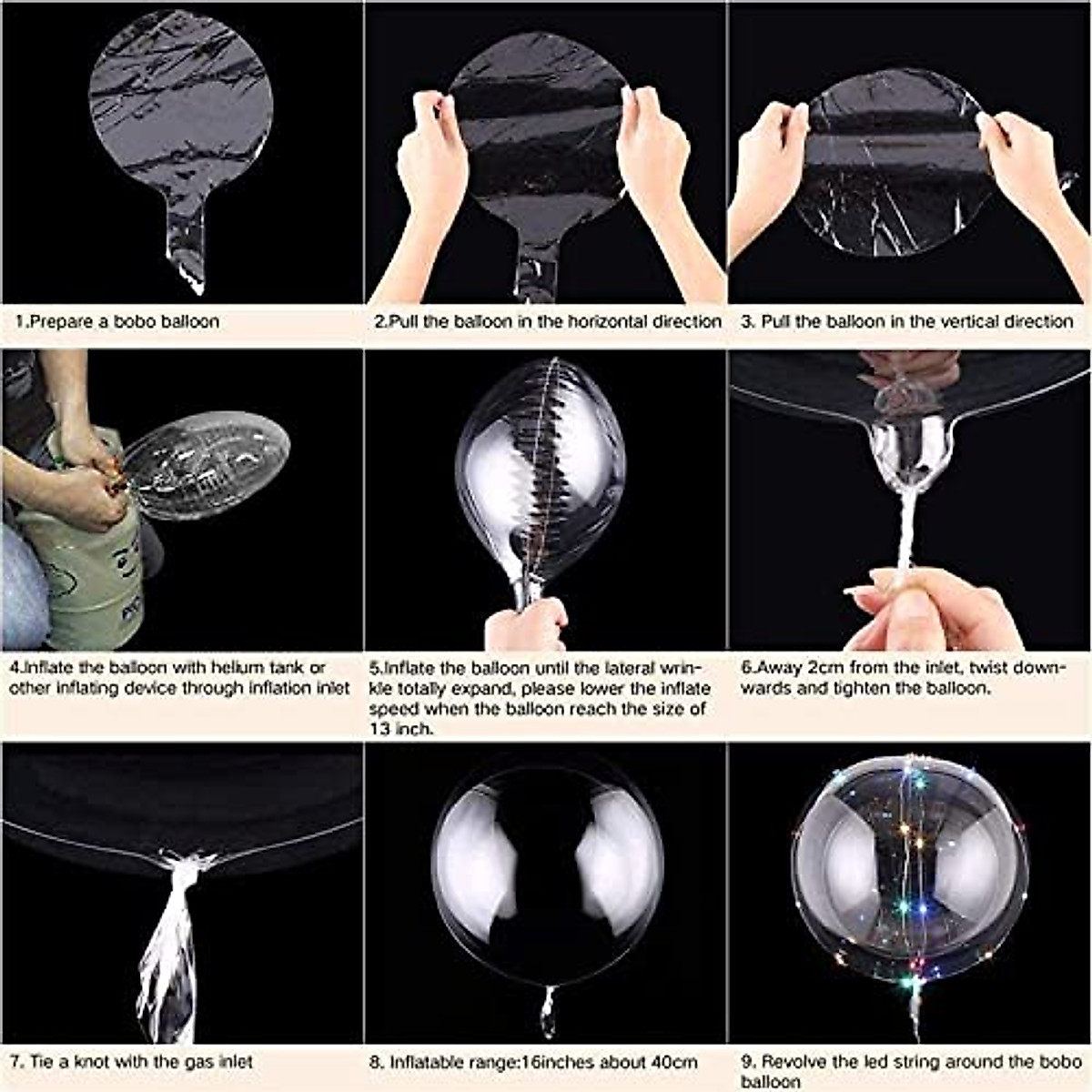 1.Prepare a bobo balloon

2.Pull the balloon in the horizontal direction

3. Pull the balloon in the vertical direction

4.Inflate the balloon with helium tank or other inflating device through inflation inlet

5.Inflate the balloon until the lateral wrinkle totally expand, please lower the inflate speed when the balloon reach the size of 13 inch.

6.Away 2cm from the inlet, twist downwards and tighten the balloon.

7. Tie a knot with the gas inlet

8. Inflatable range:16inches about 40cm

9. Revolve the led string around the bobo balloon