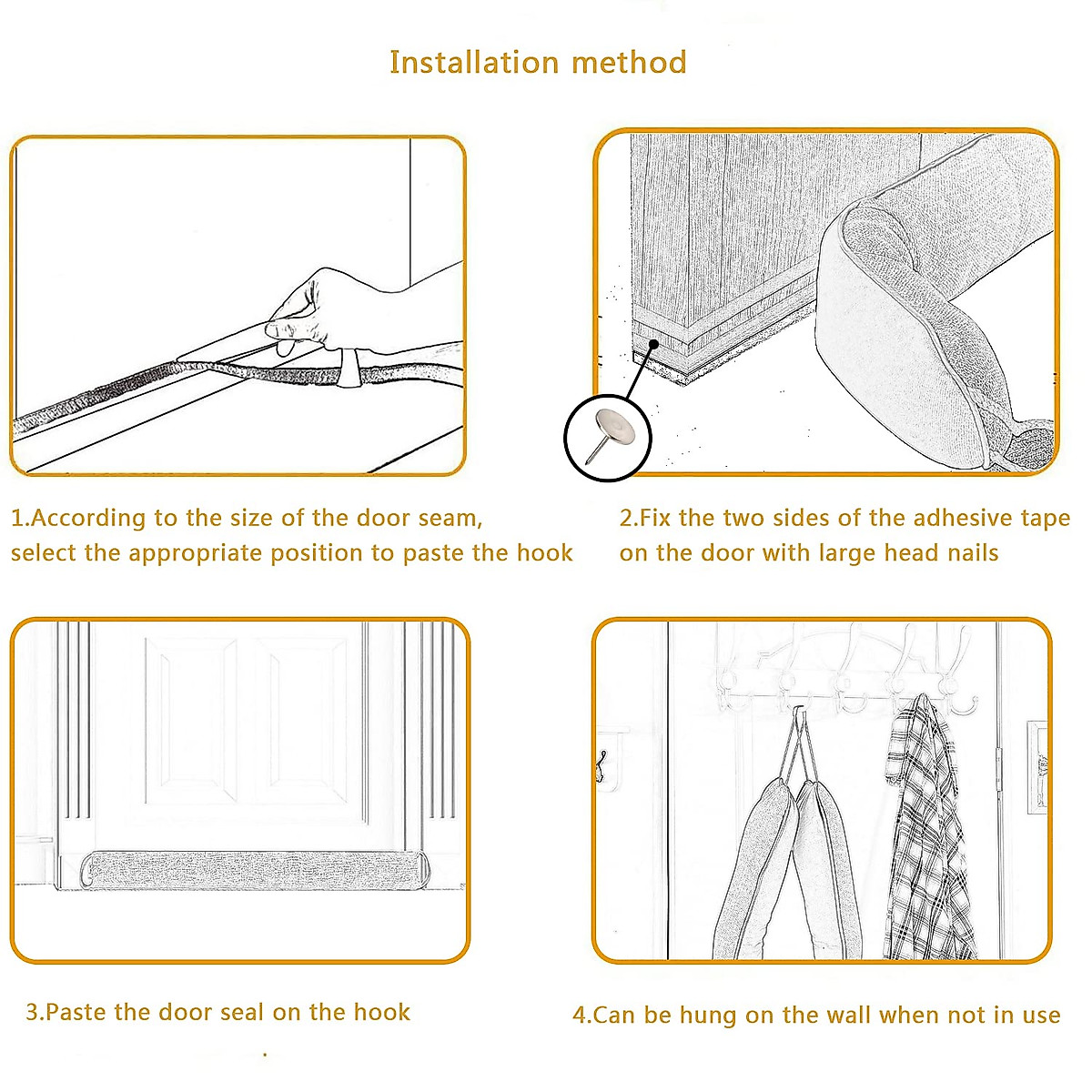 Installation method

1.According to the size of the door seam, select the appropriate position to paste the hook

2.Fix the two sides of the adhesive tape on the door with large head nails

3.Paste the door seal on the hook

4.Can be hung on the wall when not in use