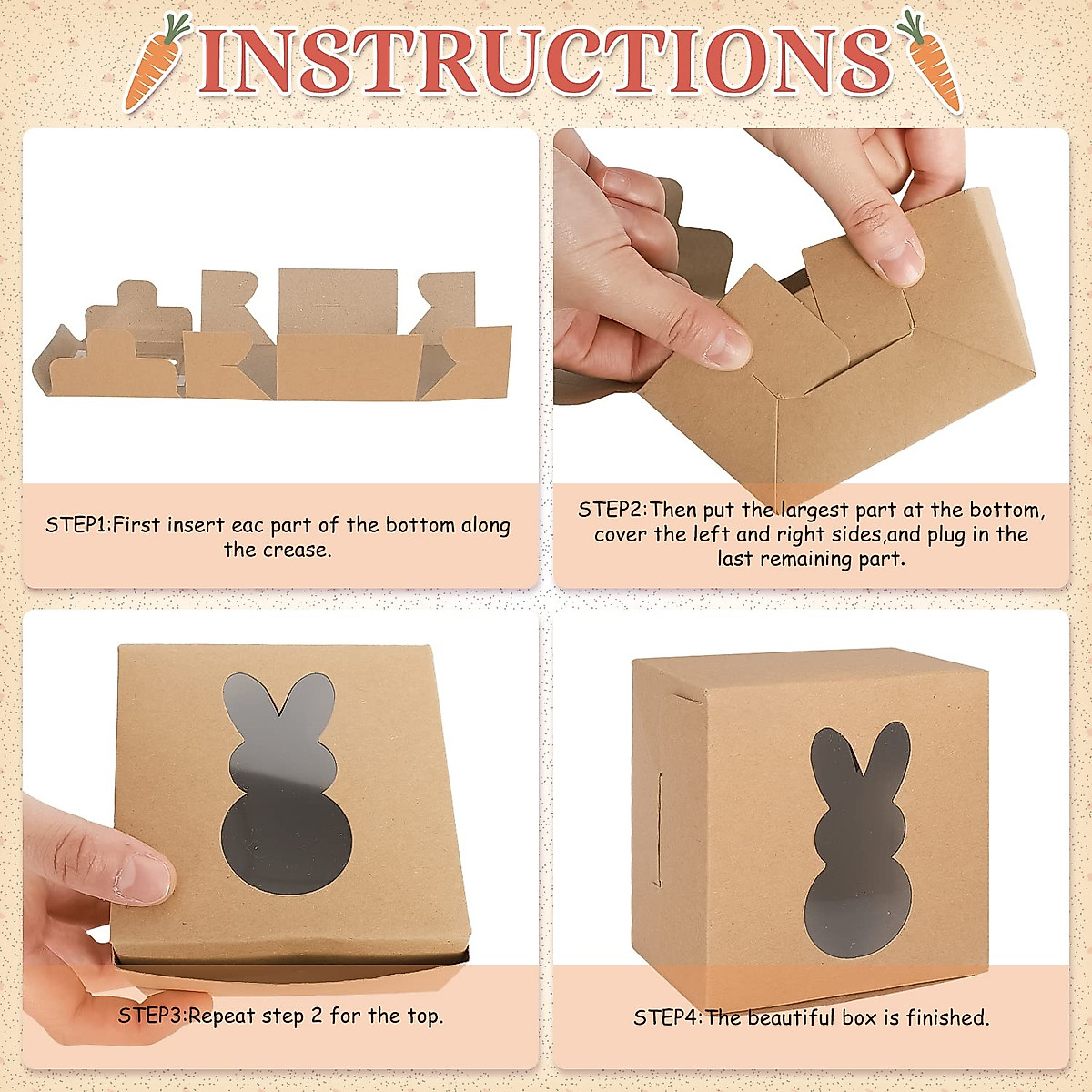 INSTRUCTIONS

STEP1:First insert eac part of the bottom along the crease.

STEP2:Then put the largest part at the bottom, cover the left and right sides,and plug in the last remaining part.

STEP3:Repeat step 2 for the top.

STEP4:The beautiful box is finished.