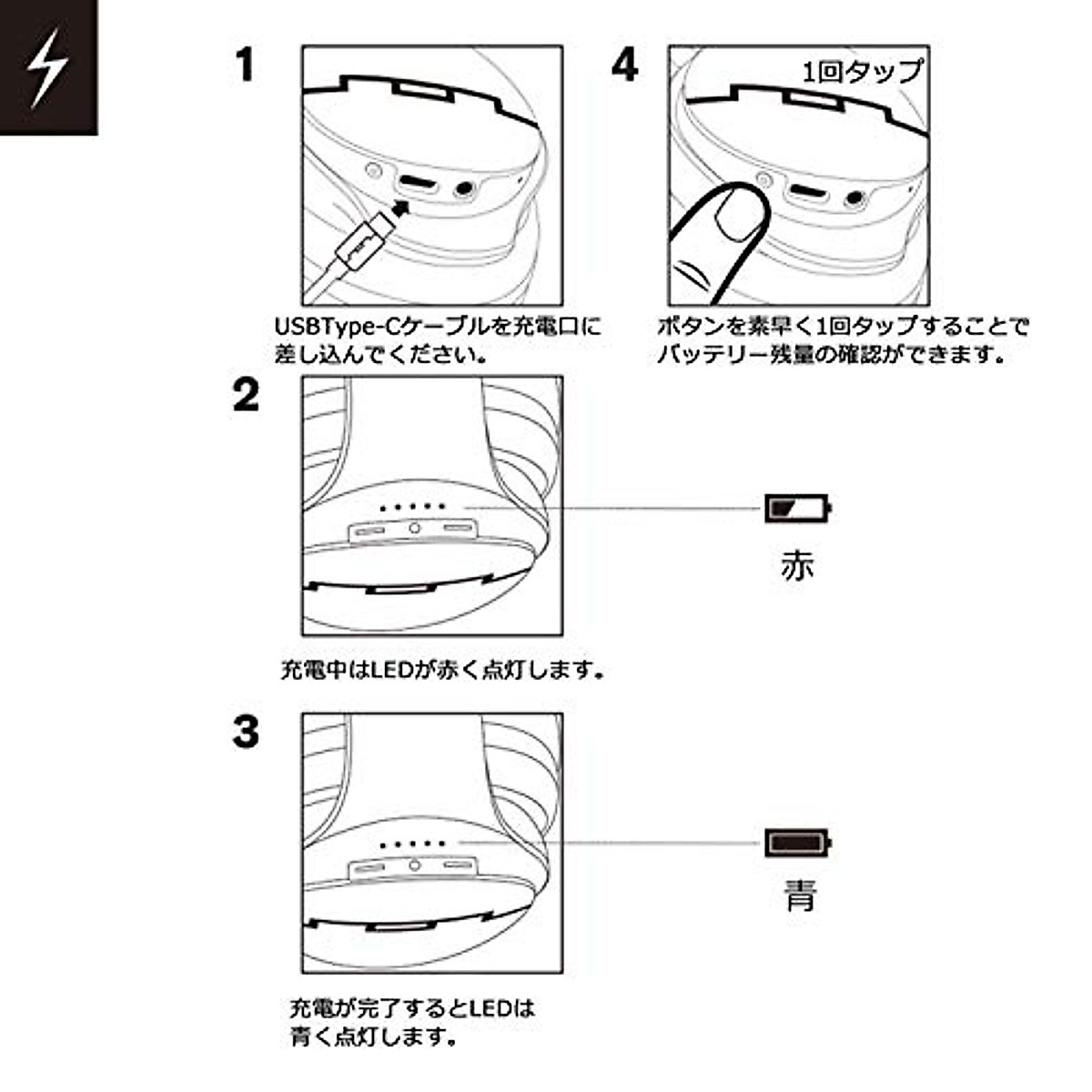 1

USBType-Cケーブルを充電口に差し込んでください。

4

1回タップ

ボタンを素早く1回タップすることでバッテリー残量の確認ができます。

2

赤

充電中はLEDが赤く点灯します。

3

青

充電が完了するとLEDは青く点灯します。