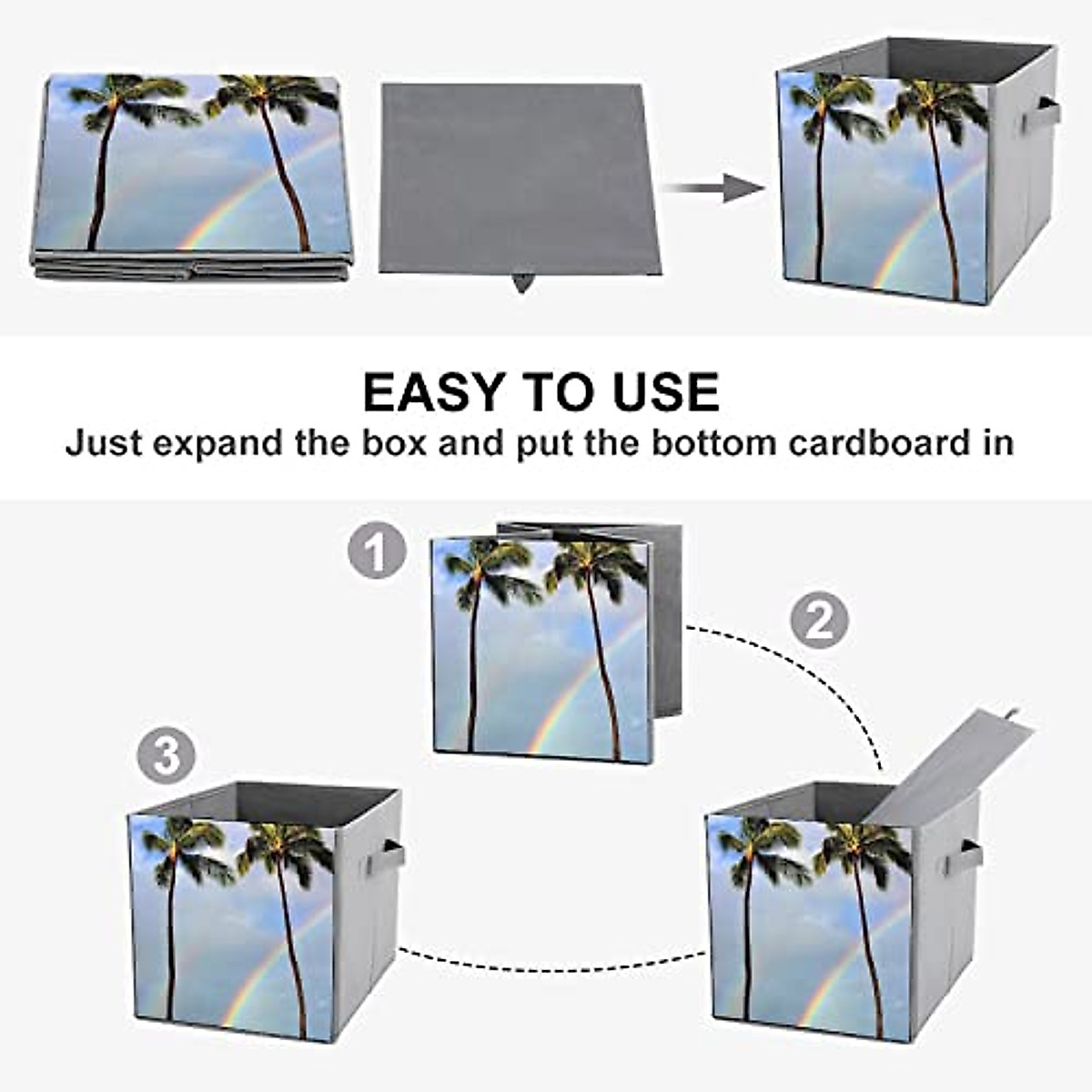 EASY TO USE
Just expand the box and put the bottom cardboard in

1

2

3