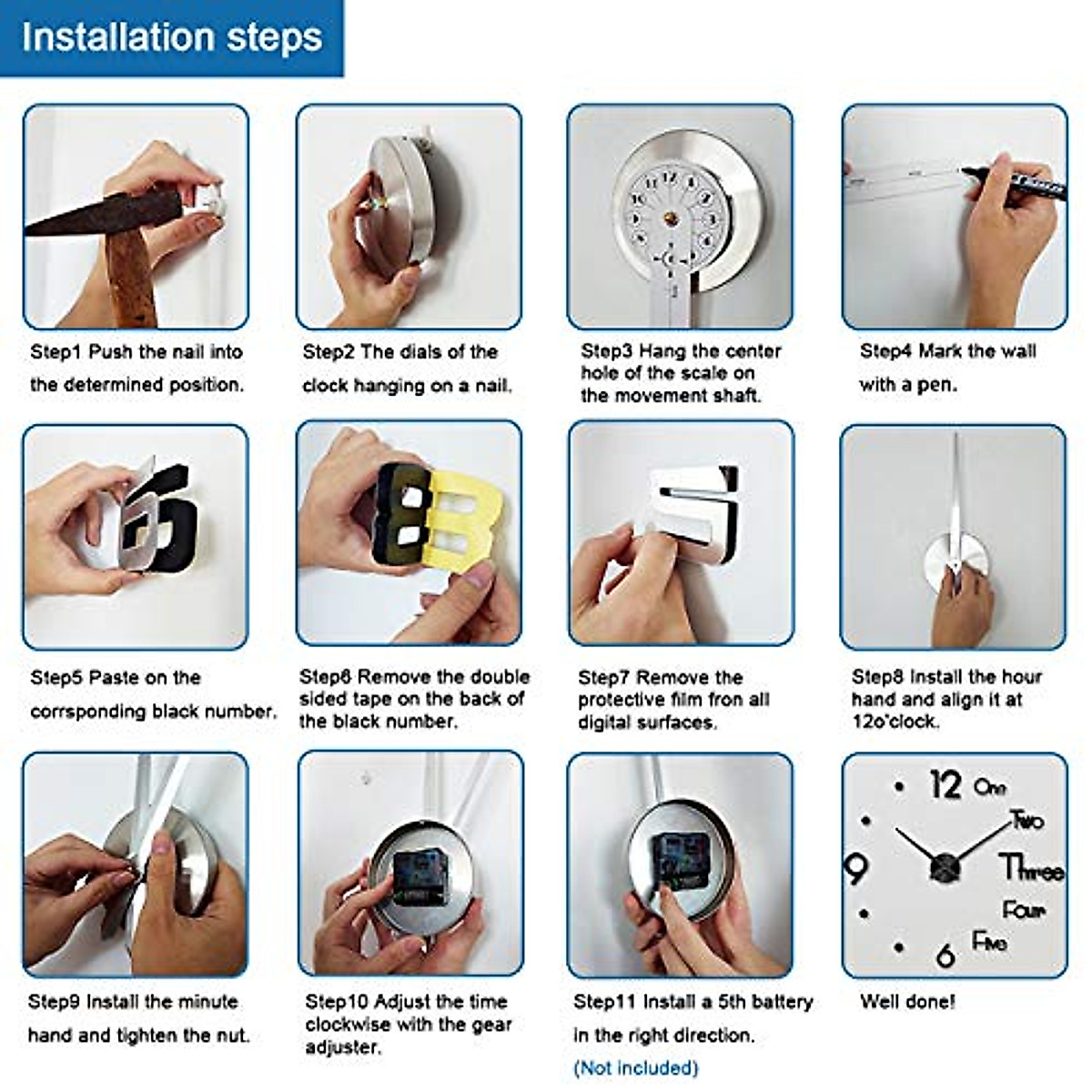 Installation steps

Step1 Push the nail into the determined position.

Step2 The dials of the clock hanging on a nail.

Step3 Hang the center hole of the scale on the movement shaft.

Step4 Mark the wall with a pen.

Step5 Paste on the corrsponding black number.

Step6 Remove the double sided tape on the back of the black number.

Step7 Remove the protective film fron all digital surfaces.

Step8 Install the hour hand and align it at 12o'clock.

Step9 Install the minute hand and tighten the nut.

Step10 Adjust the time clockwise with the gear adjuster.

Step11 Install a 5th battery in the right direction.
(Not included)

12 One Two Three Four Five 6 9

Well done!