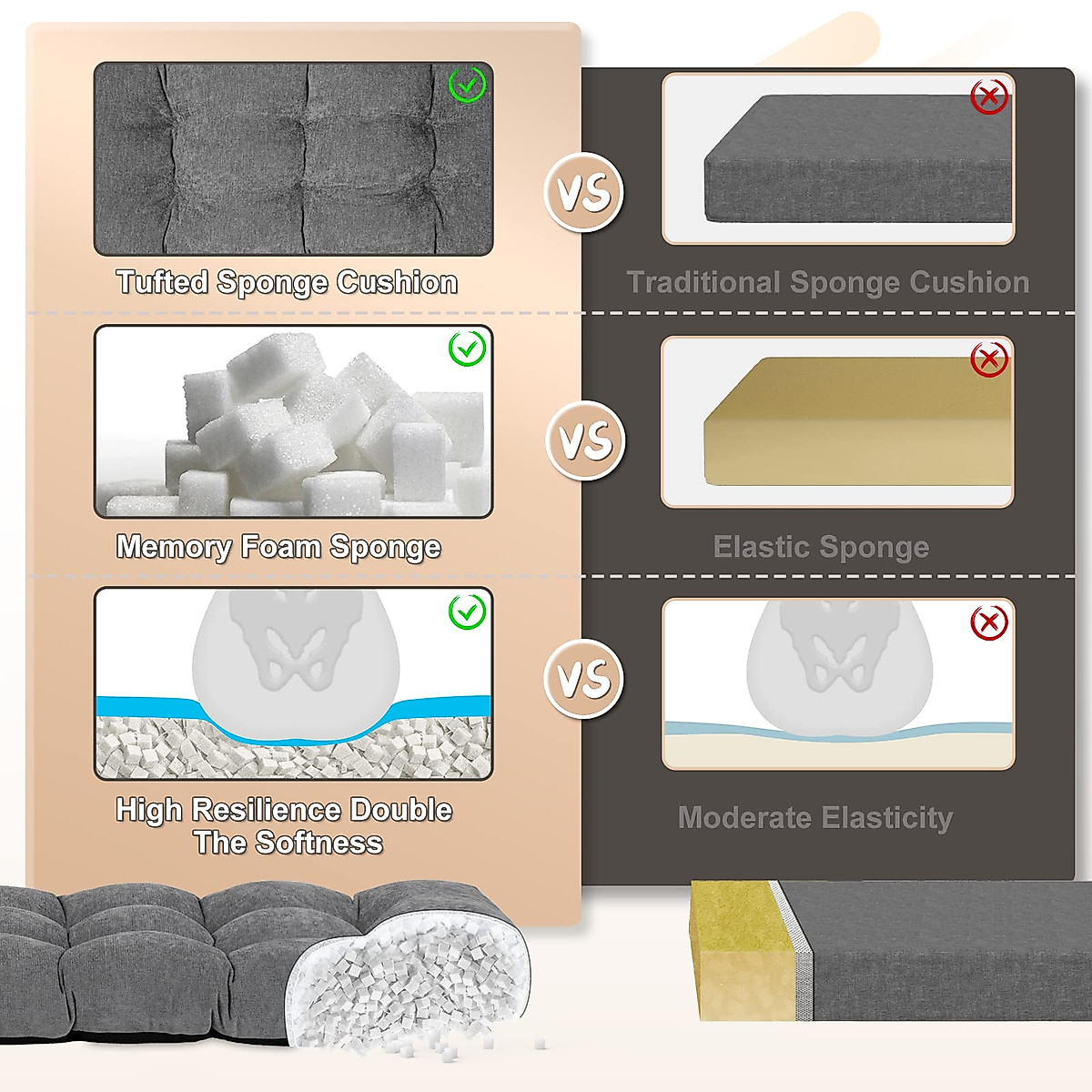 Tufted Sponge Cushion

VS

Traditional Sponge Cushion

Memory Foam Sponge

VS

Elastic Sponge

High Resilience Double The Softness

VS

Moderate Elasticity