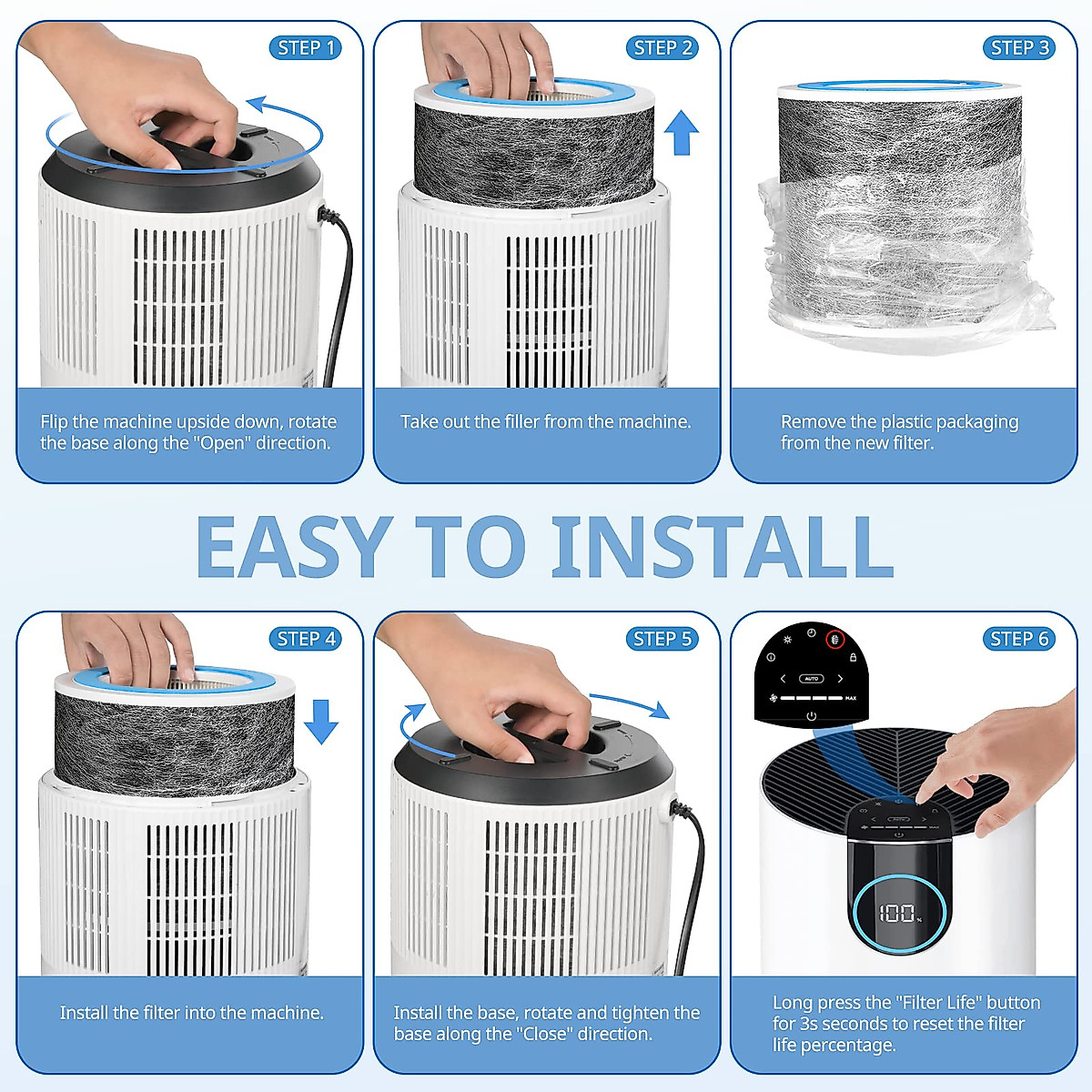 STEP 1

Flip the machine upside down, rotate the base along the "Open" direction.

STEP 2

Take out the filler from the machine.

STEP 3

Remove the plastic packaging from the new filter.

EASY TO INSTALL

STEP 4

Install the filter into the machine.

STEP 5

Install the base, rotate and tighten the base along the "Close" direction.

STEP 6

AUTO

MAX

100%

Long press the "Filter Life" button for 3s seconds to reset the filter life percentage.