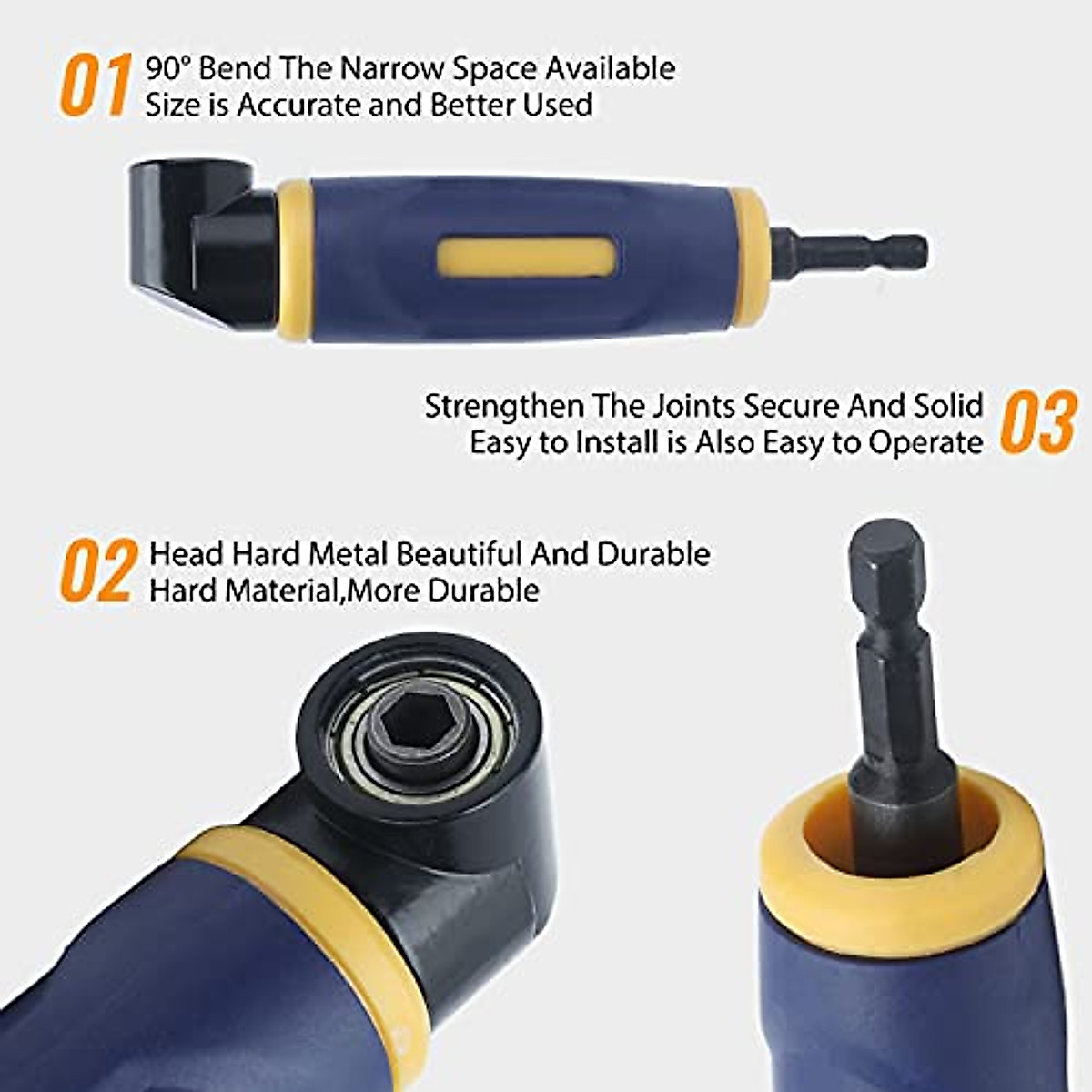 01 90° Bend The Narrow Space Available
Size is Accurate and Better Used

Strengthen The Joints Secure And Solid
Easy to Install is Also Easy to Operate 03

02 Head Hard Metal Beautiful And Durable
Hard Material,More Durable