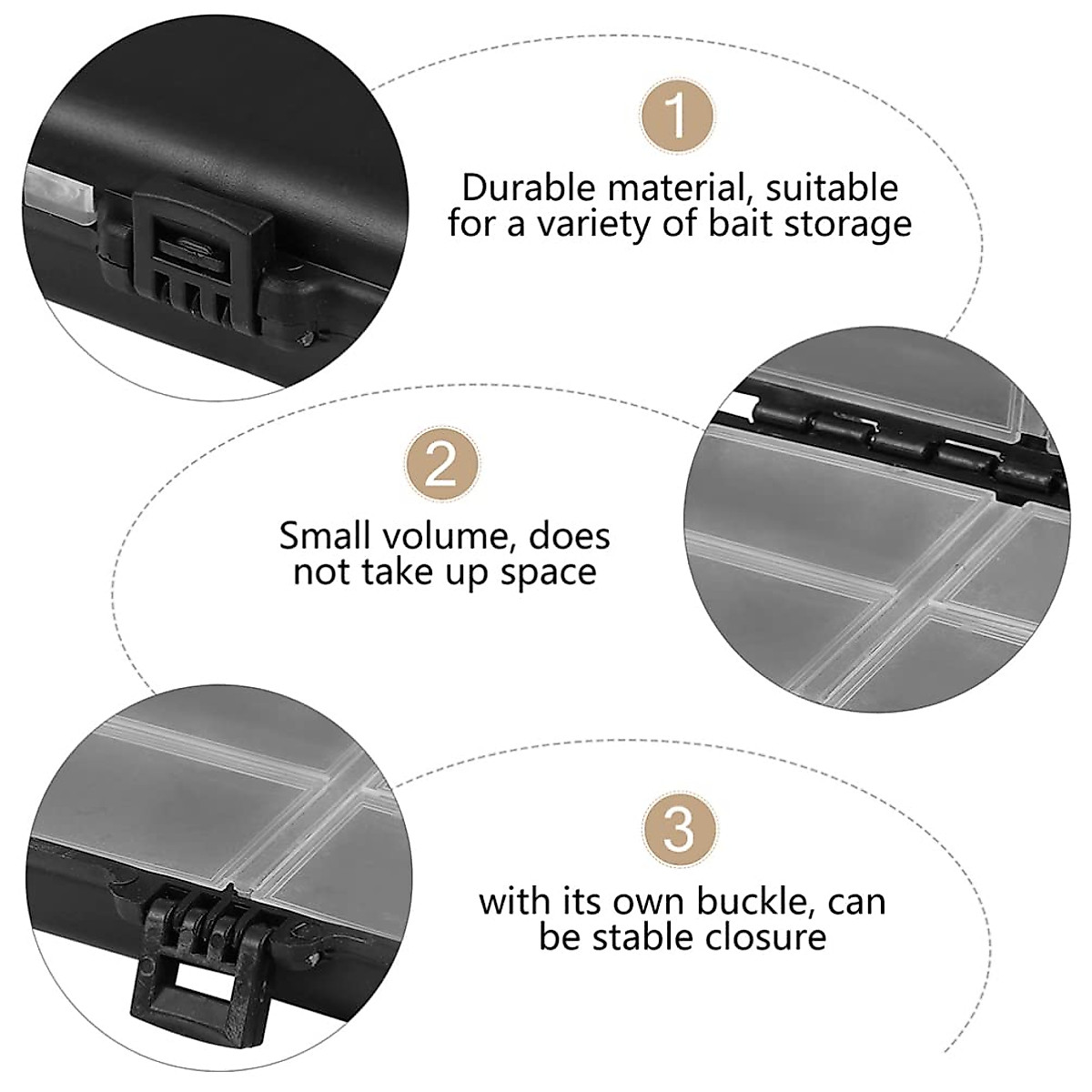 1

Durable material, suitable for a variety of bait storage

2

Small volume, does not take up space

3

with its own buckle, can be stable closure