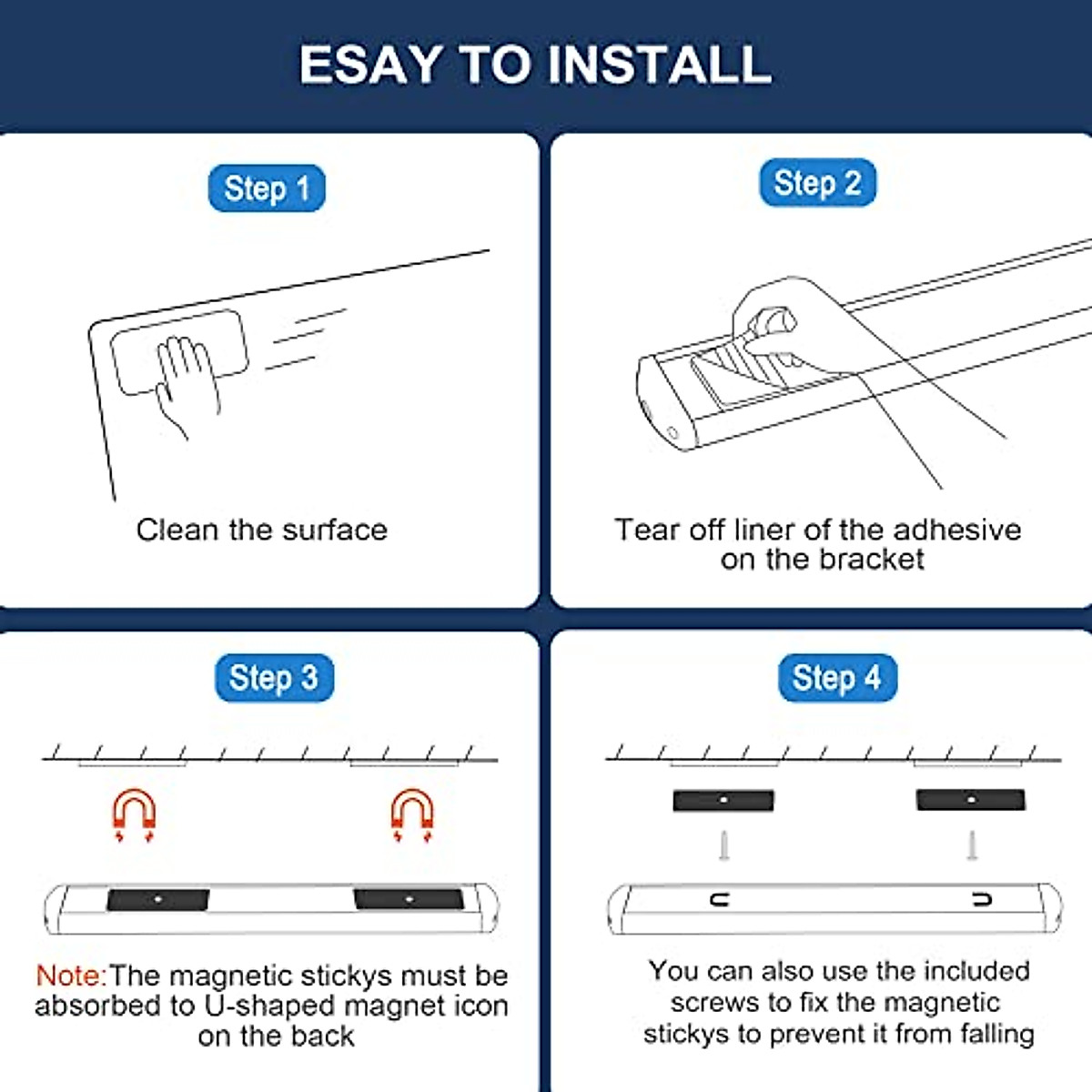 ESAY TO INSTALL

Step 1

Clean the surface

Step 2

Tear off liner of the adhesive on the bracket

Step 3

Note:The magnetic stickys must be absorbed to U-shaped magnet icon on the back

Step 4

You can also use the included screws to fix the magnetic stickys to prevent it from falling