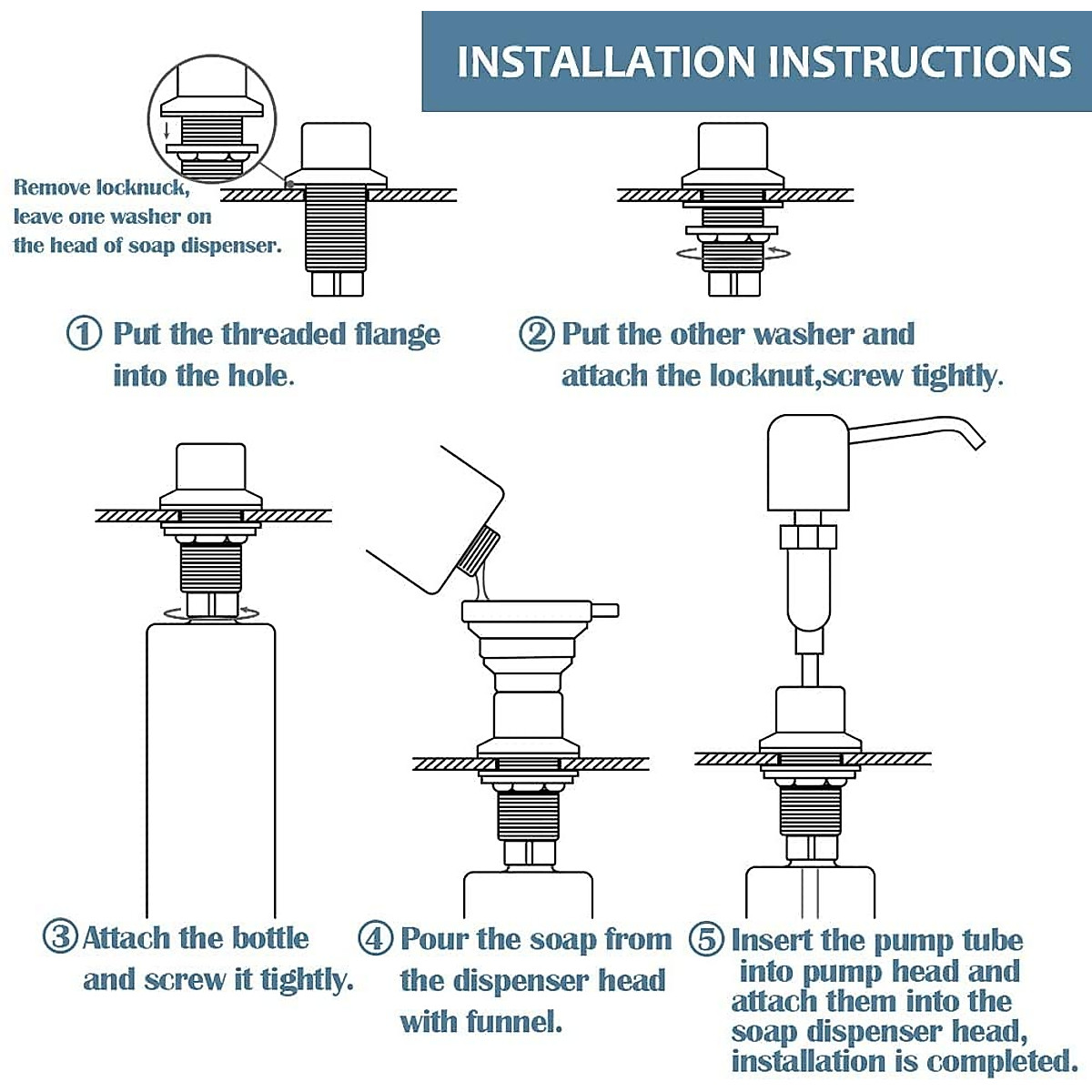 INSTALLATION INSTRUCTIONS

Remove locknuck, leave one washer on the head of soap dispenser.

① Put the threaded flange into the hole.

② Put the other washer and attach the locknut,screw tightly.

③ Attach the bottle and screw it tightly.

④ Pour the soap from the dispenser head with funnel.

⑤ Insert the pump tube into pump head and attach them into the soap dispenser head, installation is completed.