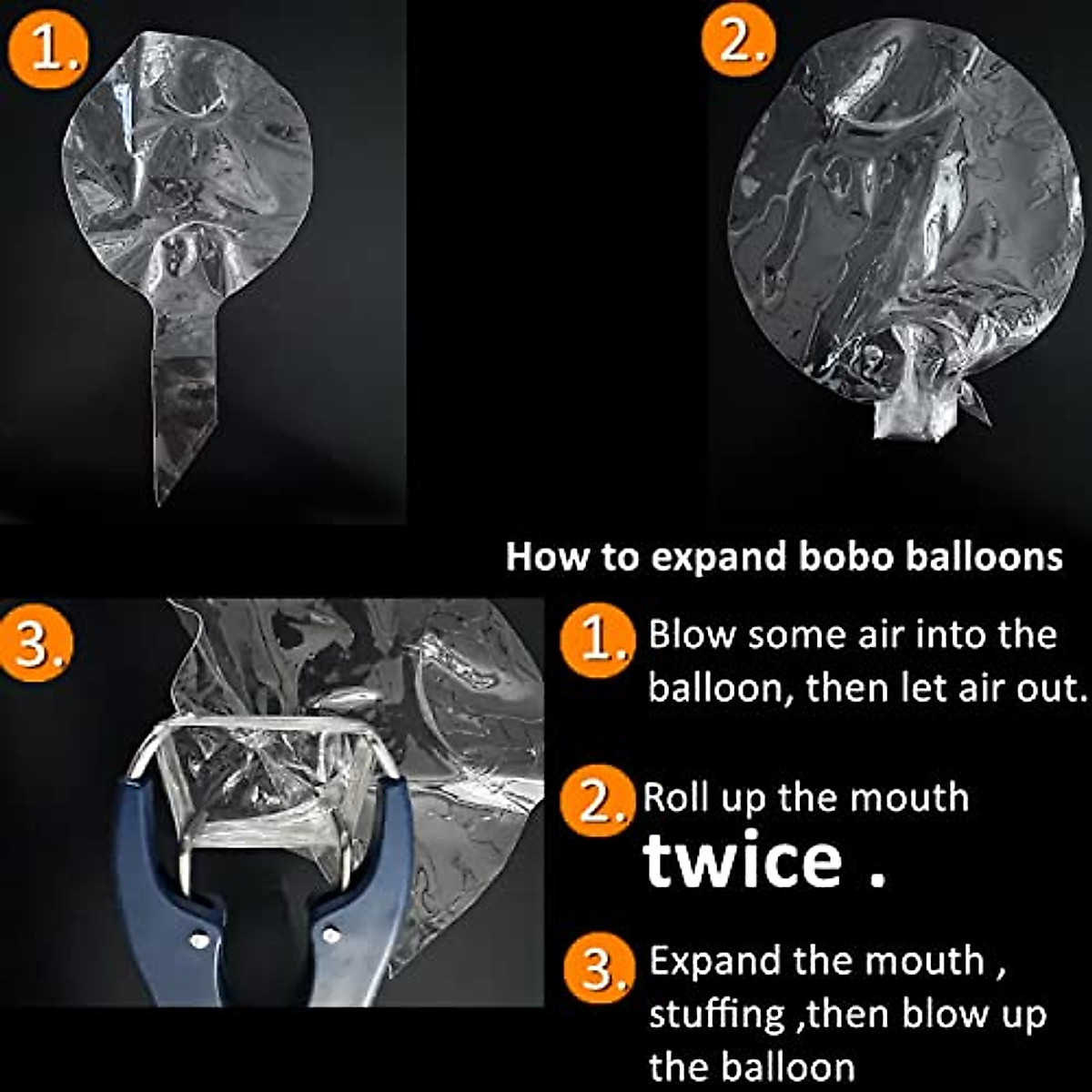 1.

2.

How to expand bobo balloons

3.

1. Blow some air into the balloon, then let air out.

2. Roll up the mouth twice .

3. Expand the mouth , stuffing ,then blow up the balloon