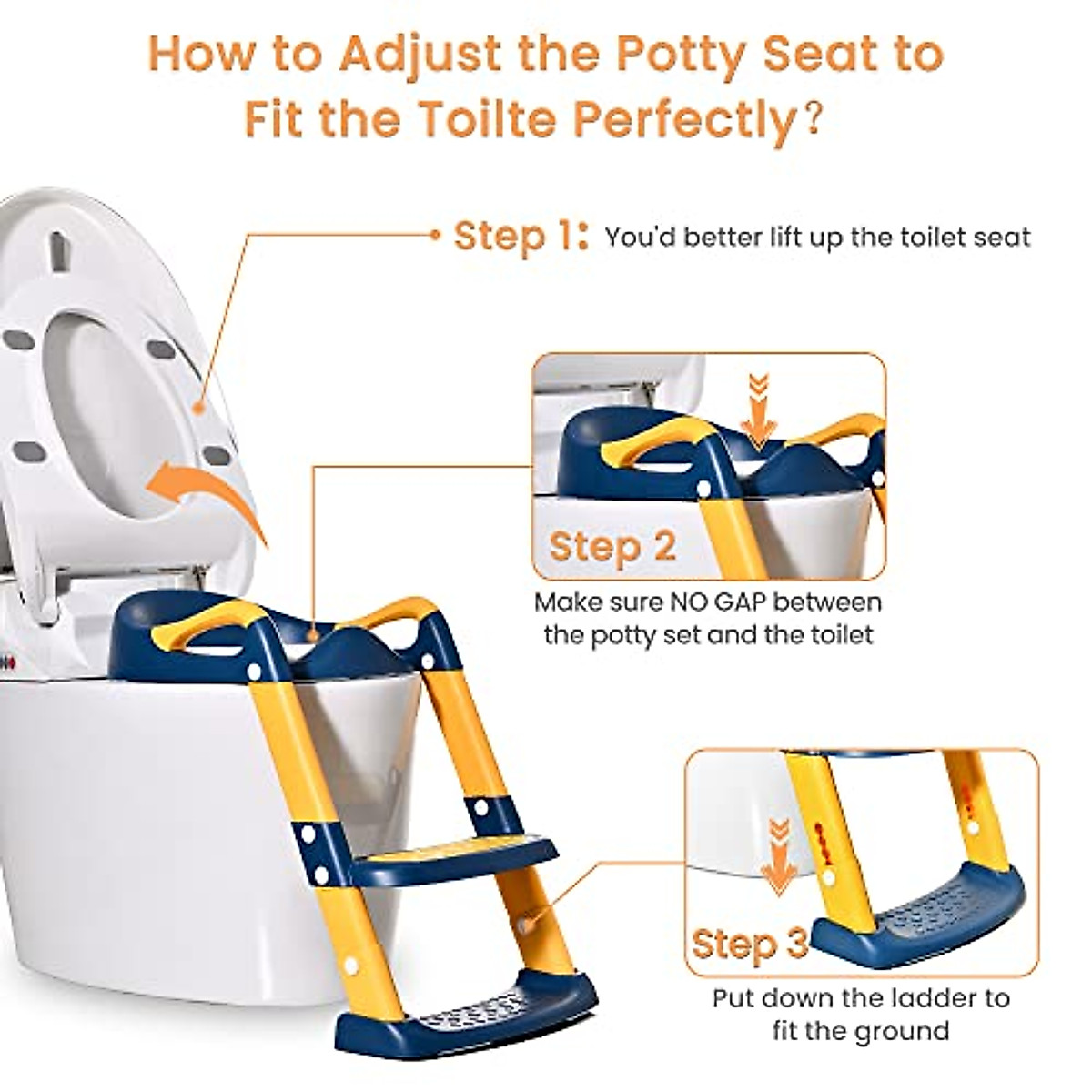 How to Adjust the Potty Seat to Fit the Toilte Perfectly?

Step 1: You'd better lift up the toilet seat

Step 2

Make sure NO GAP between the potty set and the toilet

Step 3

Put down the ladder to fit the ground