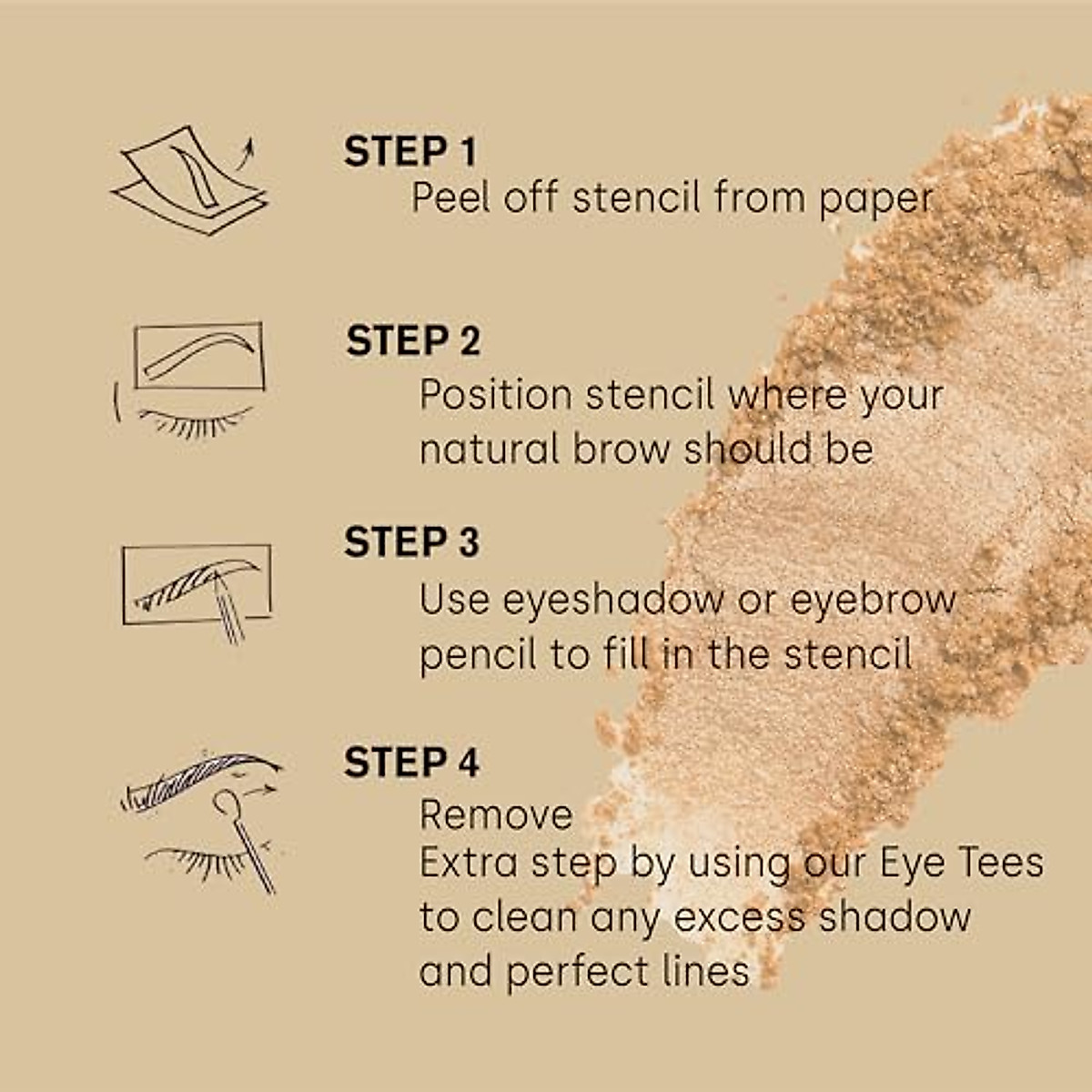 STEP 1
Peel off stencil from paper

STEP 2
Position stencil where your natural brow should be

STEP 3
Use eyeshadow or eyebrow pencil to fill in the stencil

STEP 4
Remove
Extra step by using our Eye Tees to clean any excess shadow and perfect lines