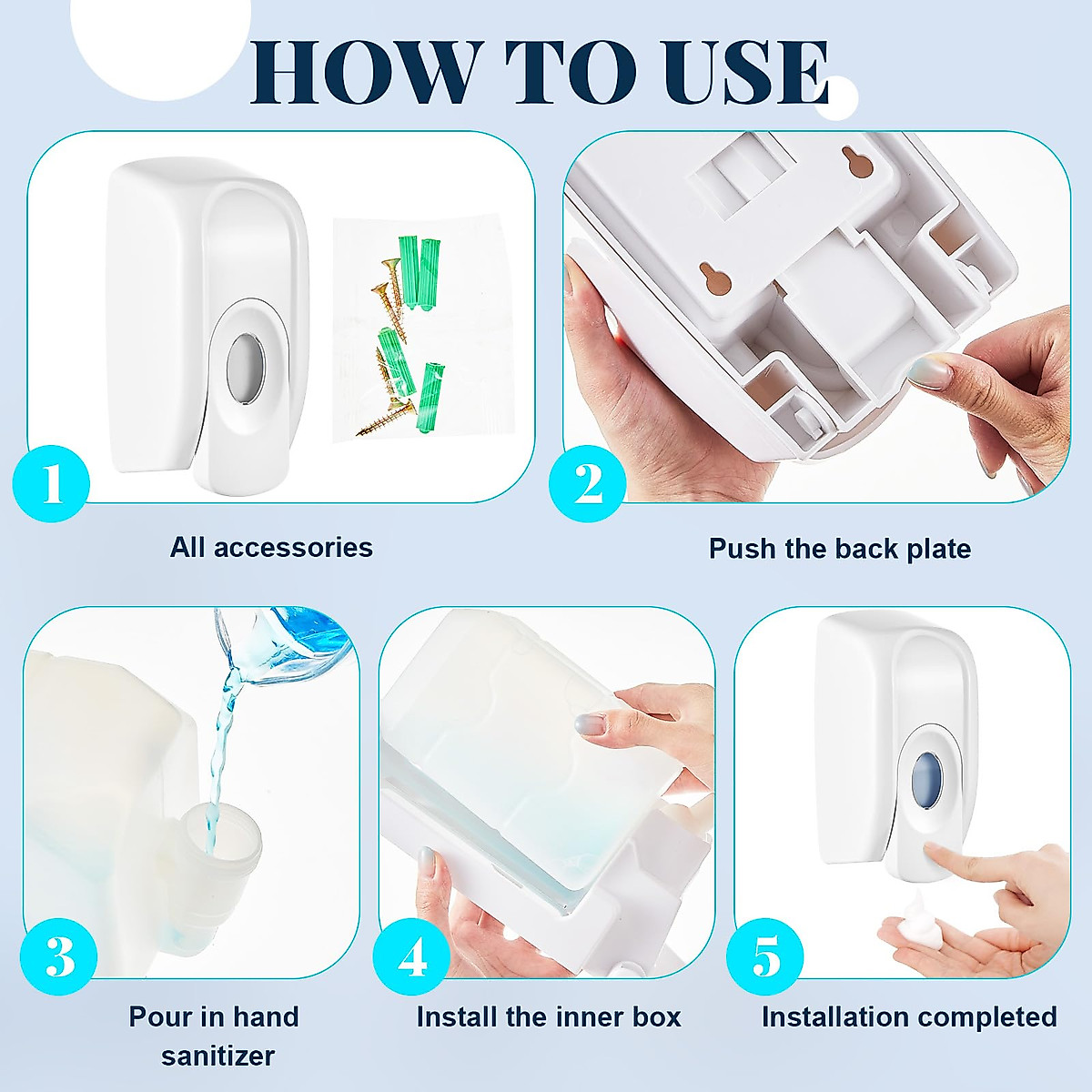 HOW TO USE

1

All accessories

2

Push the back plate

3

Pour in hand sanitizer

4

Install the inner box

5

Installation completed