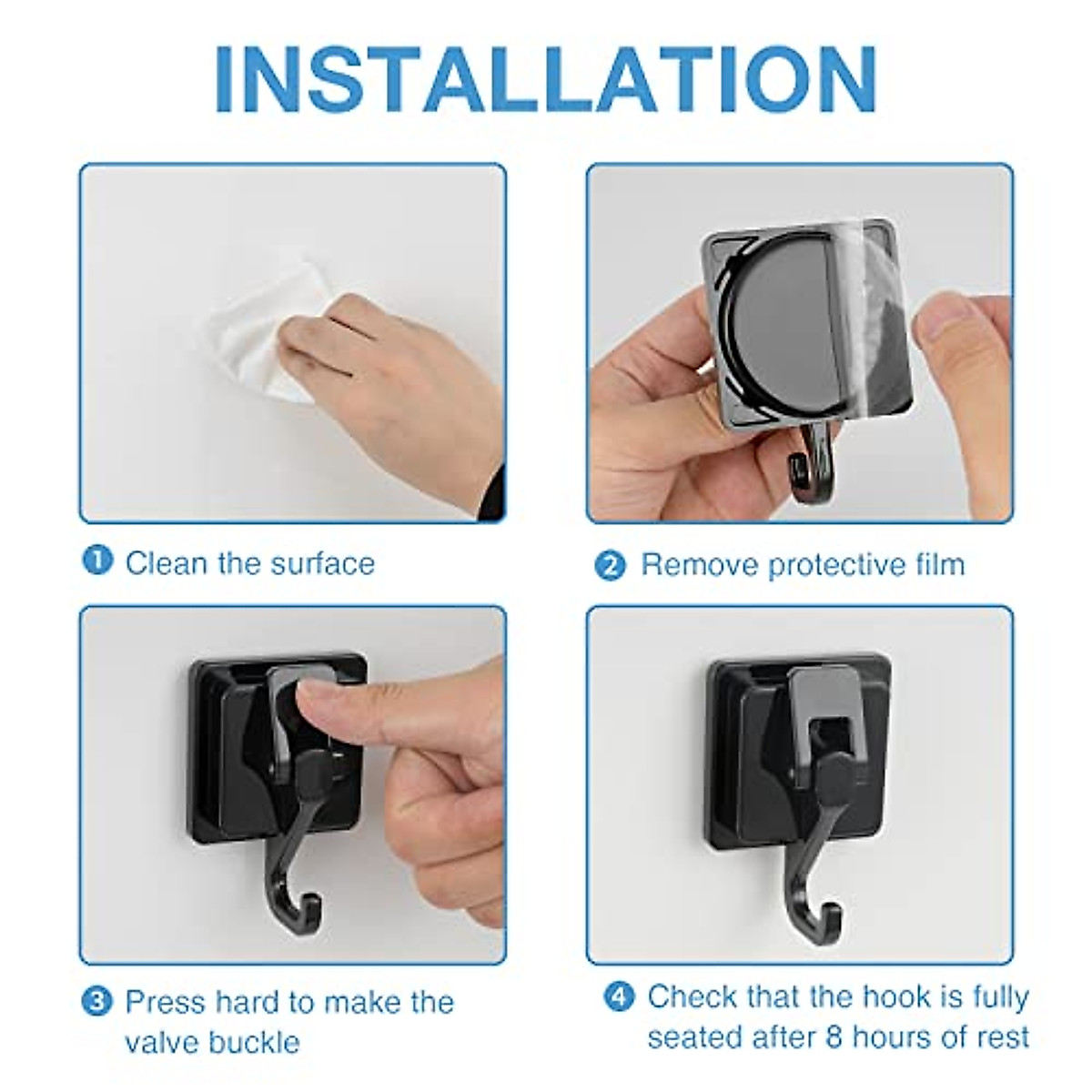 INSTALLATION

1 Clean the surface

2 Remove protective film

3 Press hard to make the valve buckle

4 Check that the hook is fully seated after 8 hours of rest