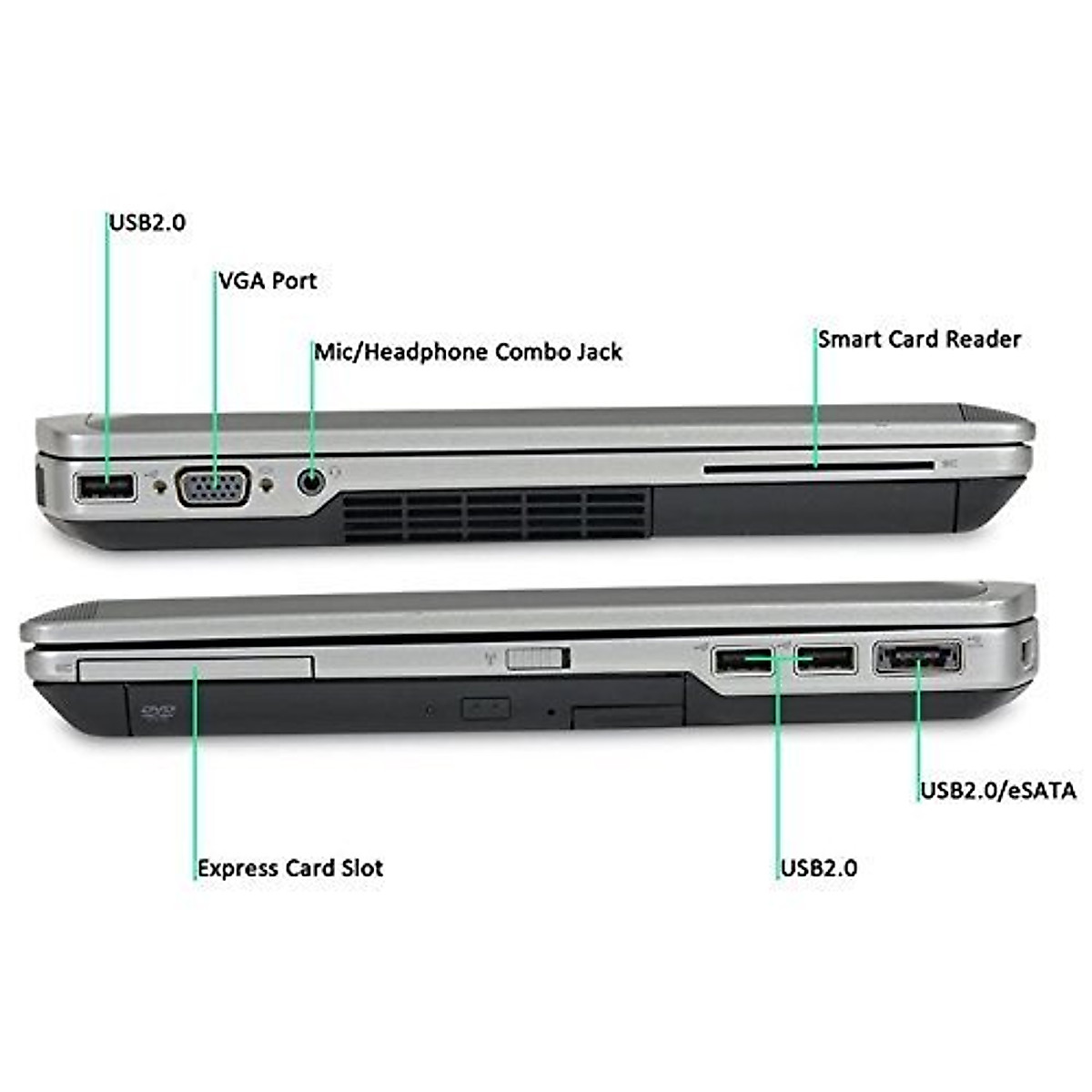 USB2.0

VGA Port

Mic/Headphone Combo Jack

Smart Card Reader

DVD

USB2.0/eSATA

Express Card Slot

USB2.0