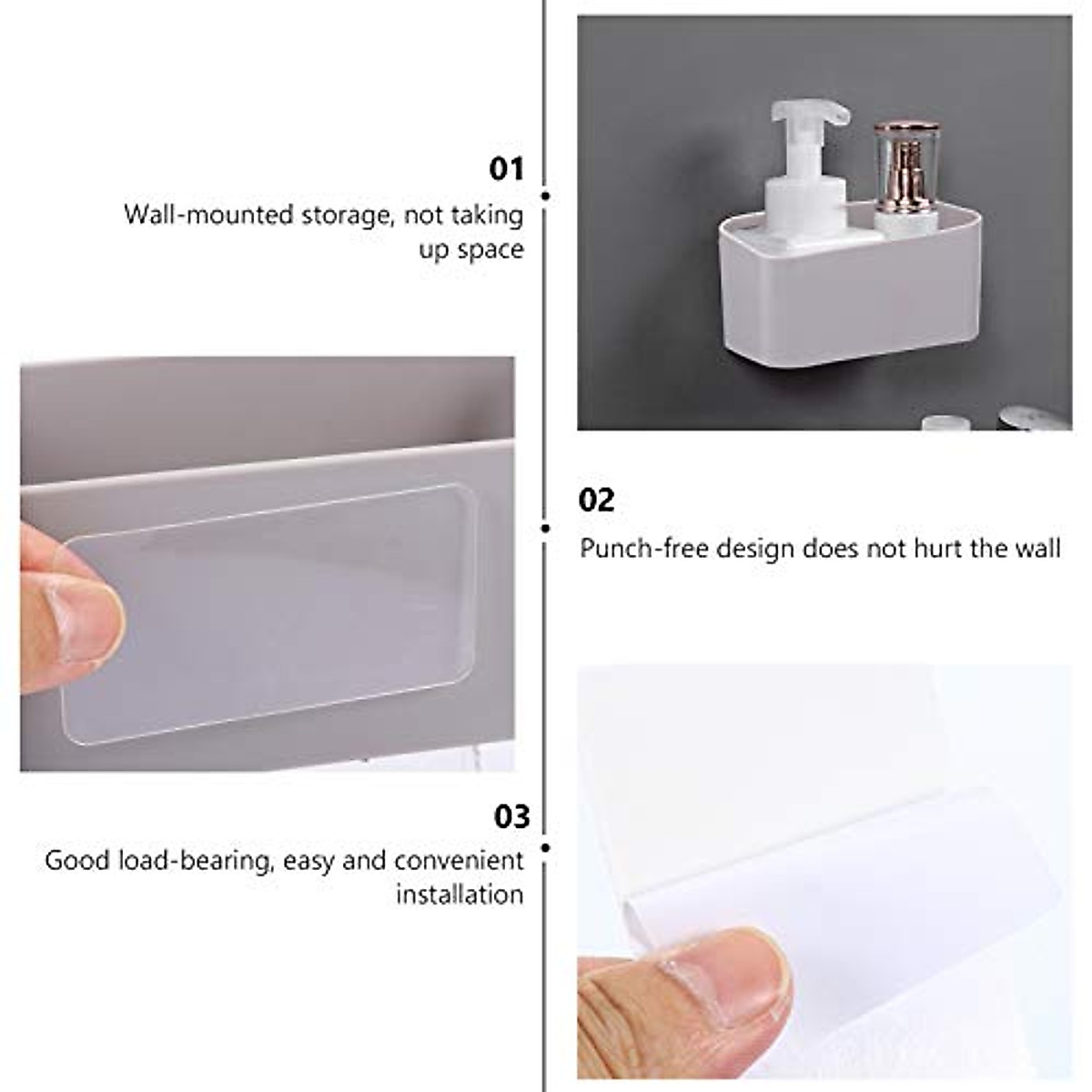 01
Wall-mounted storage, not taking up space

02
Punch-free design does not hurt the wall

03
Good load-bearing, easy and convenient installation