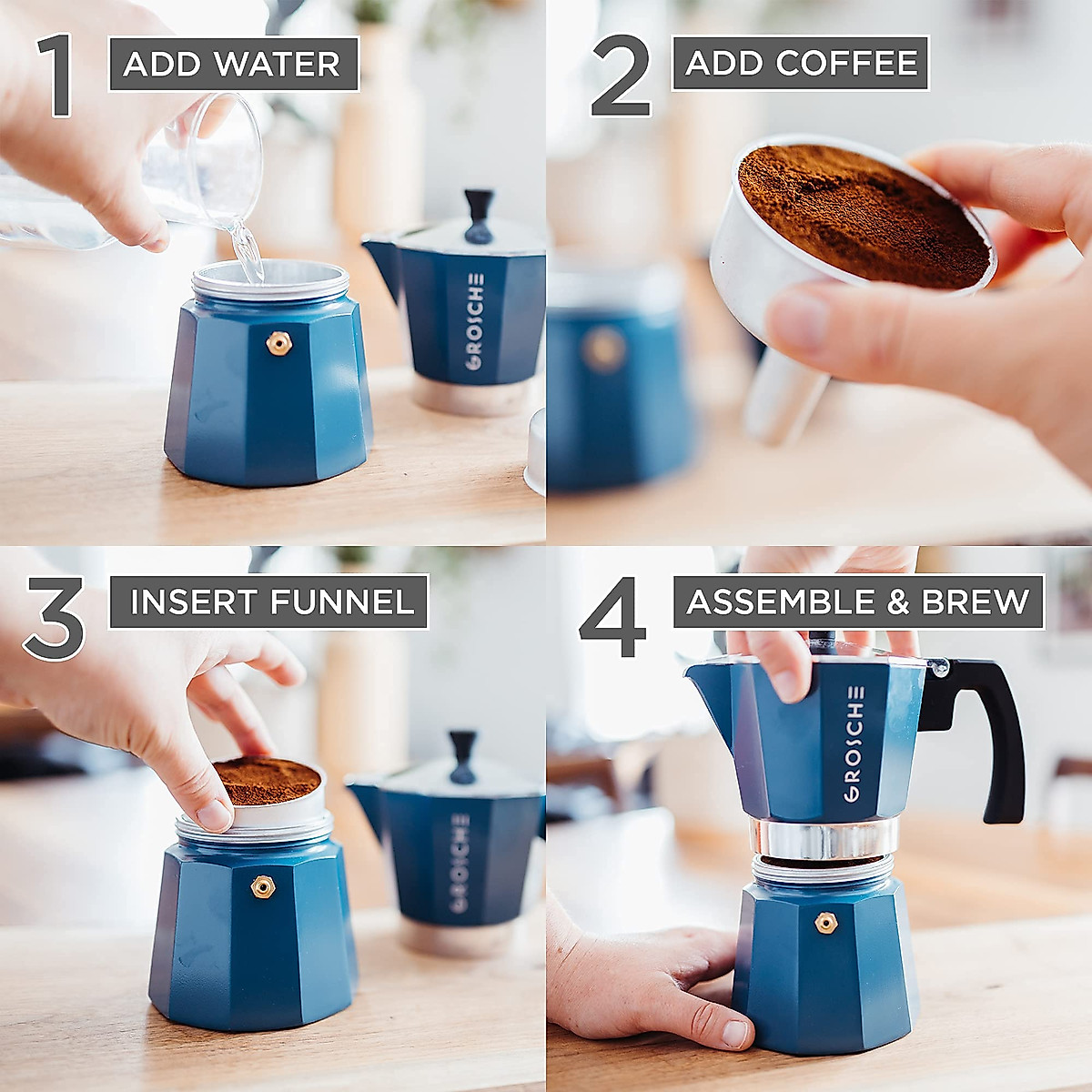 1 ADD WATER

GROSCHE

2 ADD COFFEE

3 INSERT FUNNEL

GROSCHE

4 ASSEMBLE & BREW

GROSCHE