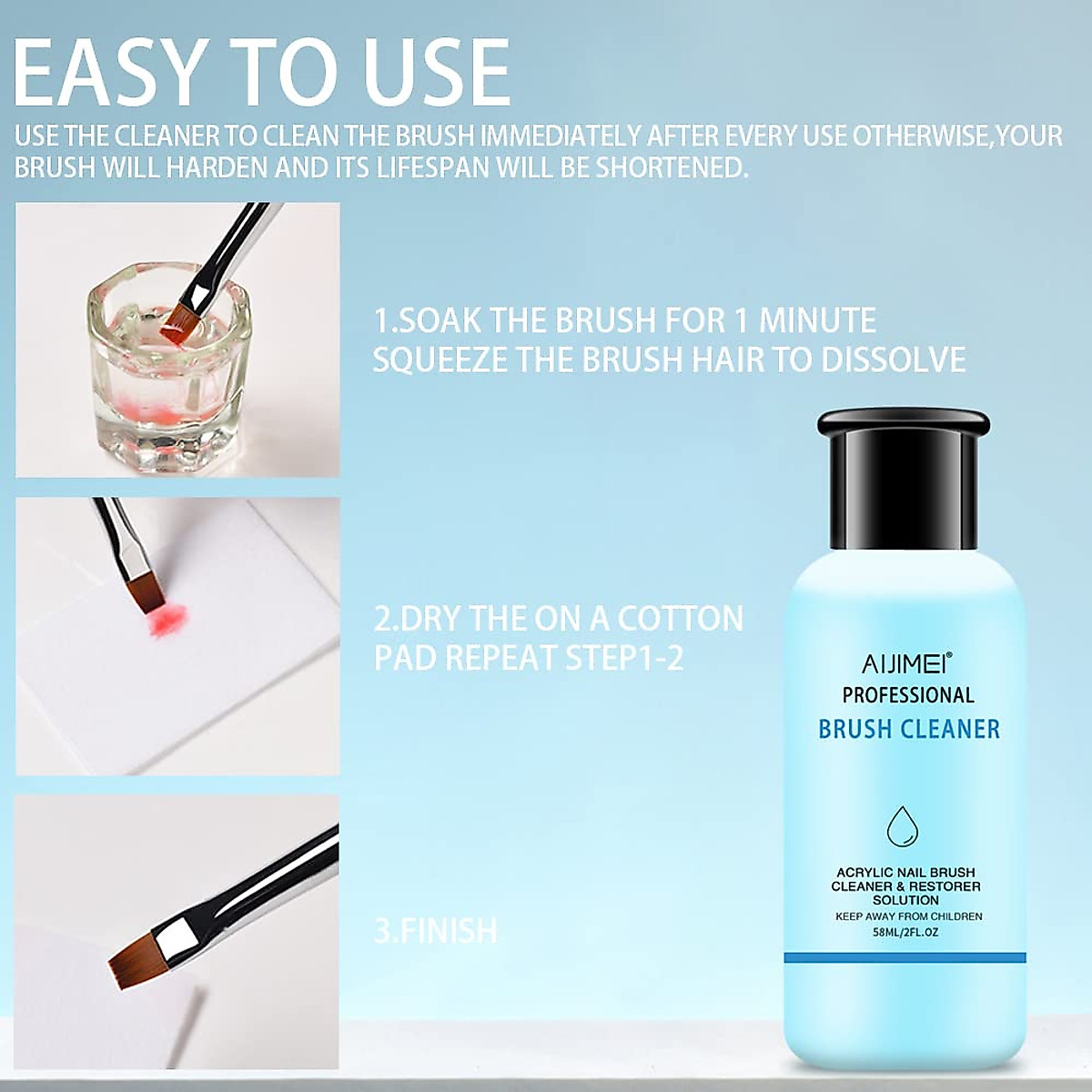 EASY TO USE

USE THE CLEANER TO CLEAN THE BRUSH IMMEDIATELY AFTER EVERY USE OTHERWISE,YOUR BRUSH WILL HARDEN AND ITS LIFESPAN WILL BE SHORTENED.

1.SOAK THE BRUSH FOR 1 MINUTE SQUEEZE THE BRUSH HAIR TO DISSOLVE

2.DRY THE ON A COTTON PAD REPEAT STEP1-2

3.FINISH

AIJIMEI®
PROFESSIONAL
BRUSH CLEANER

ACRYLIC NAIL BRUSH CLEANER & RESTORER SOLUTION
KEEP AWAY FROM CHILDREN
58ML/2FL.OZ