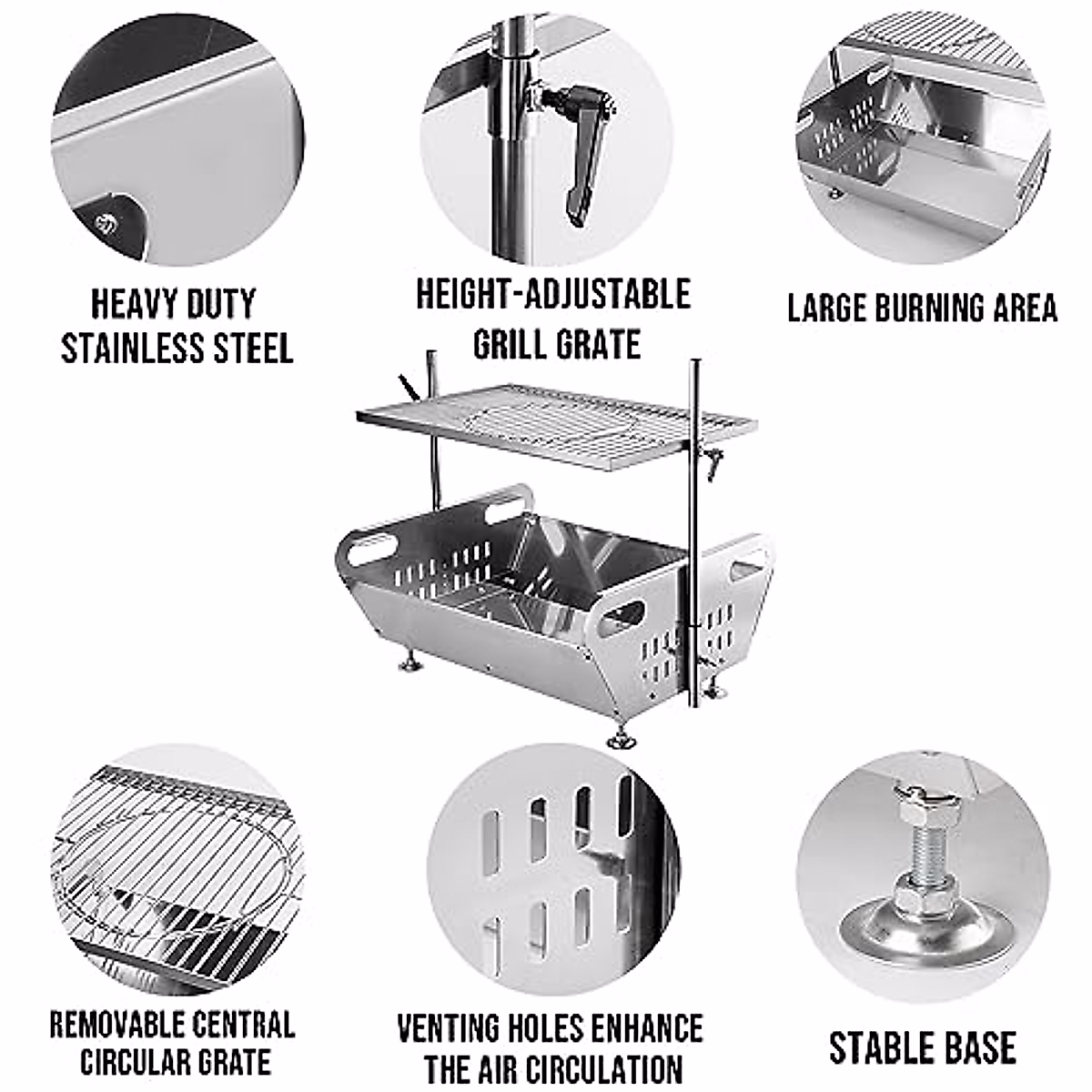 HEAVY DUTY STAINLESS STEEL

HEIGHT-ADJUSTABLE GRILL GRATE

LARGE BURNING AREA

REMOVABLE CENTRAL CIRCULAR GRATE

VENTING HOLES ENHANCE THE AIR CIRCULATION

STABLE BASE