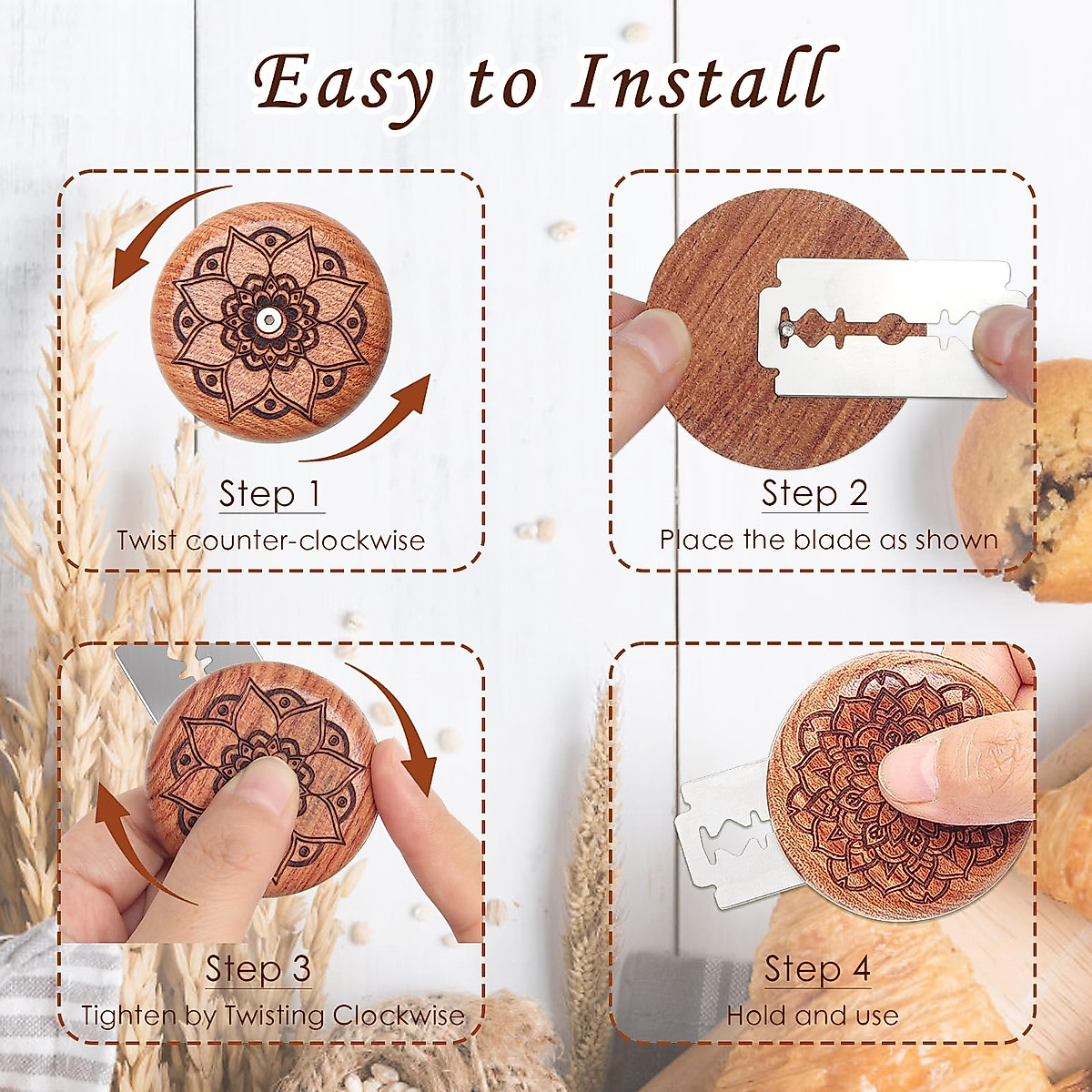 Easy to Install

Step 1
Twist counter-clockwise

Step 2
Place the blade as shown

Step 3
Tighten by Twisting Clockwise

Step 4
Hold and use