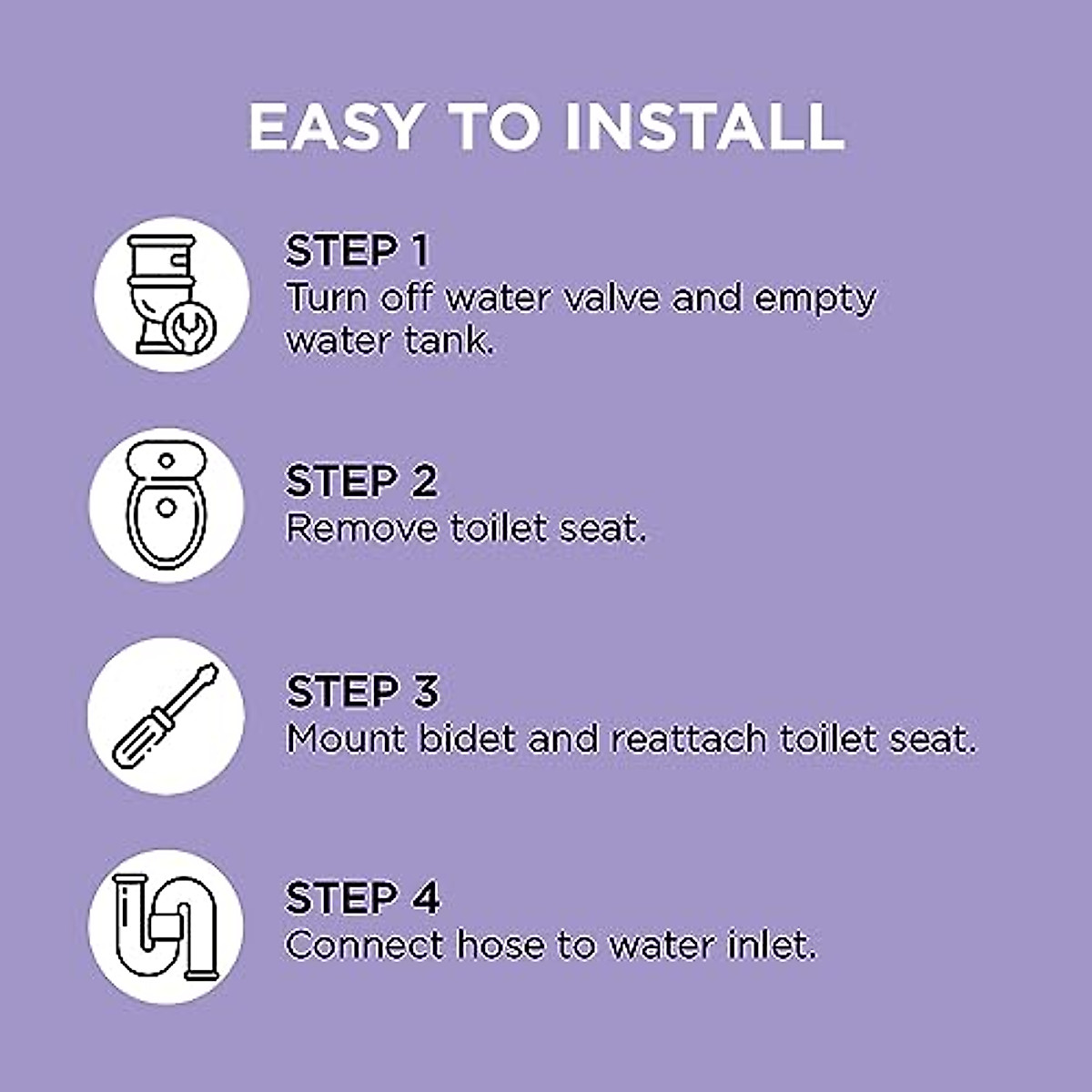 EASY TO INSTALL

STEP 1
Turn off water valve and empty water tank.

STEP 2
Remove toilet seat.

STEP 3
Mount bidet and reattach toilet seat.

STEP 4
Connect hose to water inlet.