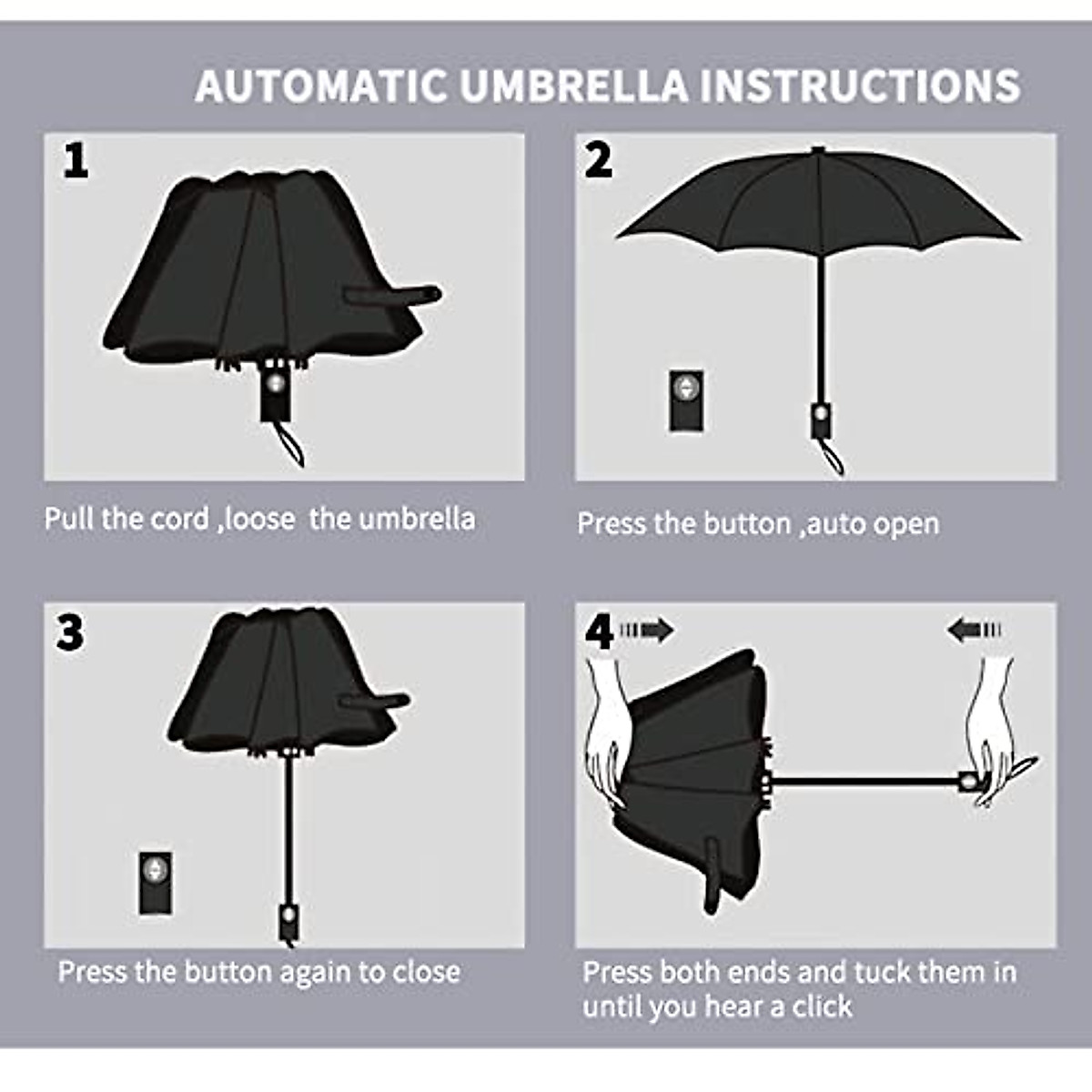 AUTOMATIC UMBRELLA INSTRUCTIONS

1

Pull the cord ,loose the umbrella

2

Press the button ,auto open

3

Press the button again to close

4

Press both ends and tuck them in until you hear a click