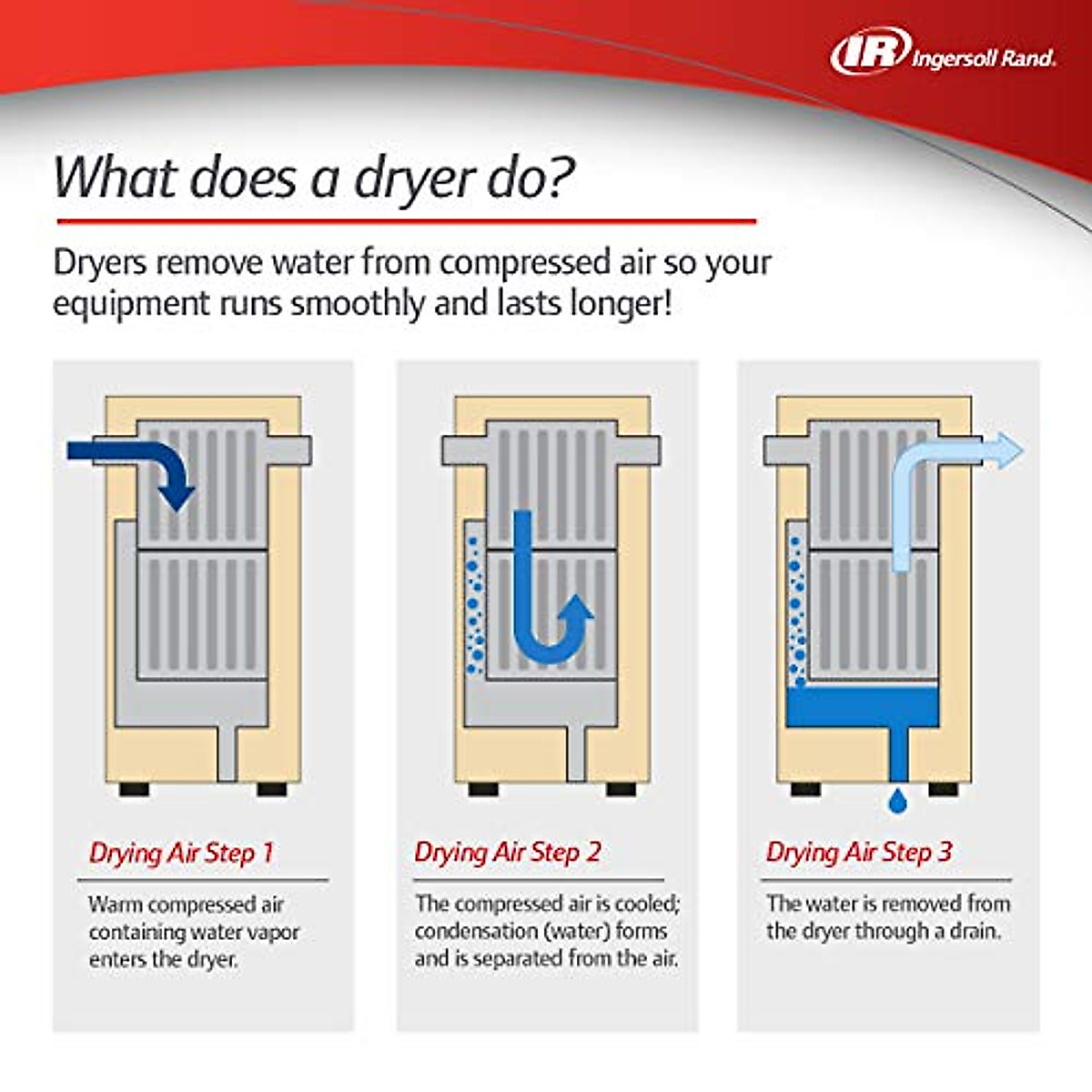 IR Ingersoll Rand.

What does a dryer do?

Dryers remove water from compressed air so your equipment runs smoothly and lasts longer!

Drying Air Step 1

Warm compressed air containing water vapor enters the dryer.

Drying Air Step 2

The compressed air is cooled; condensation (water) forms and is separated from the air.

Drying Air Step 3

The water is removed from the dryer through a drain.