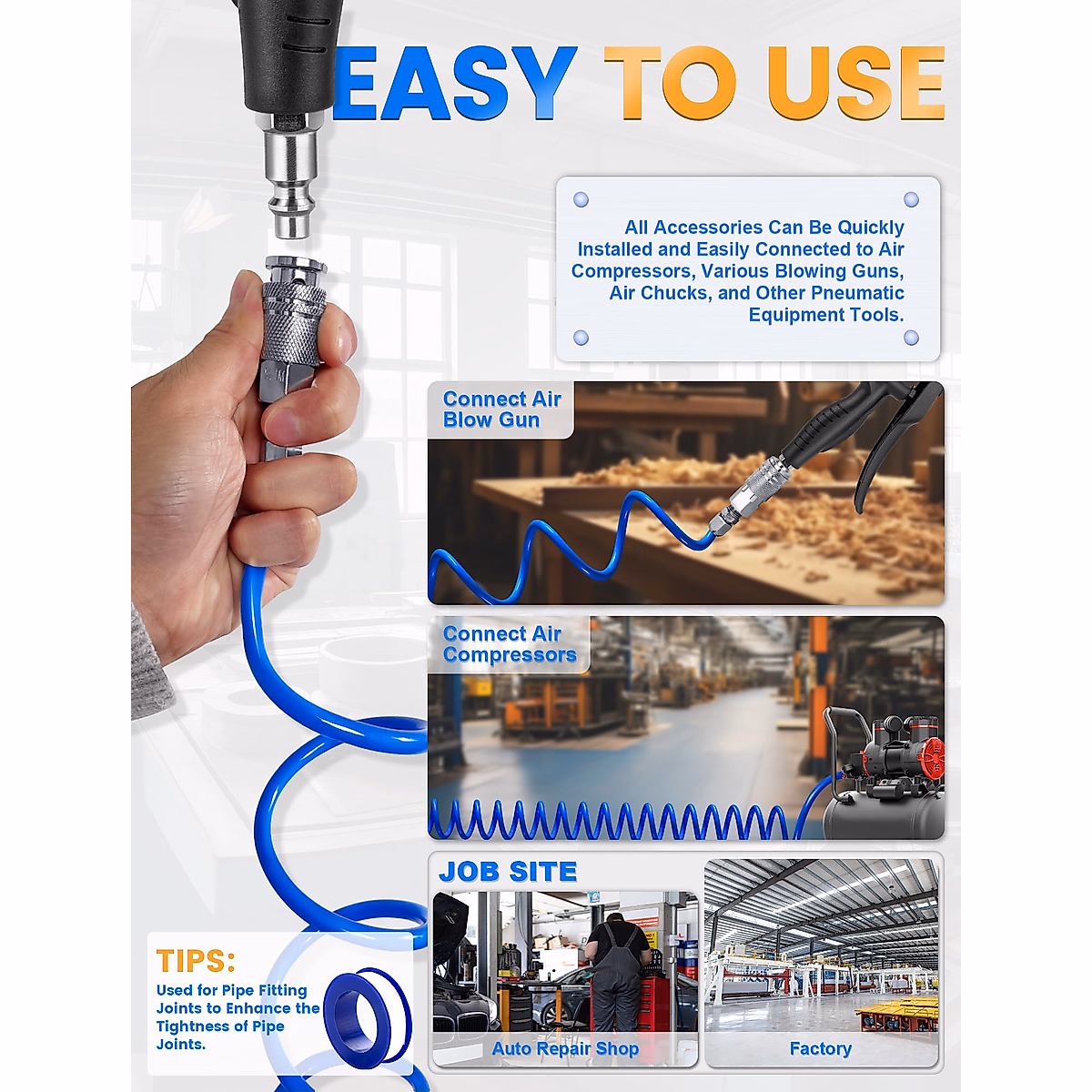 EASY TO USE

All Accessories Can Be Quickly Installed and Easily Connected to Air Compressors, Various Blowing Guns, Air Chucks, and Other Pneumatic Equipment Tools.

Connect Air Blow Gun

Connect Air Compressors

JOB SITE

Auto Repair Shop

Factory

TIPS:
Used for Pipe Fitting Joints to Enhance the Tightness of Pipe Joints.