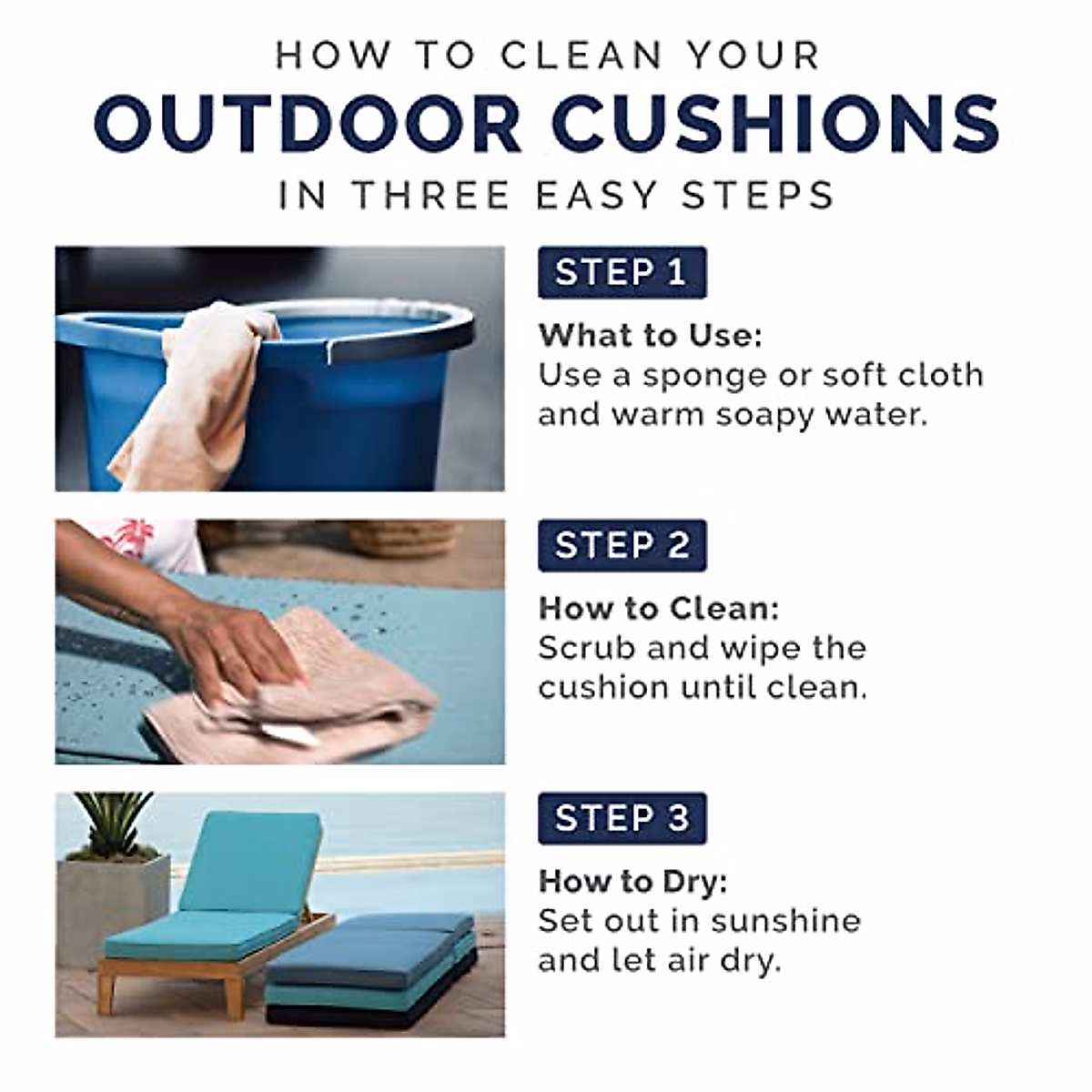 HOW TO CLEAN YOUR
OUTDOOR CUSHIONS
IN THREE EASY STEPS

STEP 1

What to Use:
Use a sponge or soft cloth and warm soapy water.

STEP 2

How to Clean:
Scrub and wipe the cushion until clean.

STEP 3

How to Dry:
Set out in sunshine and let air dry.