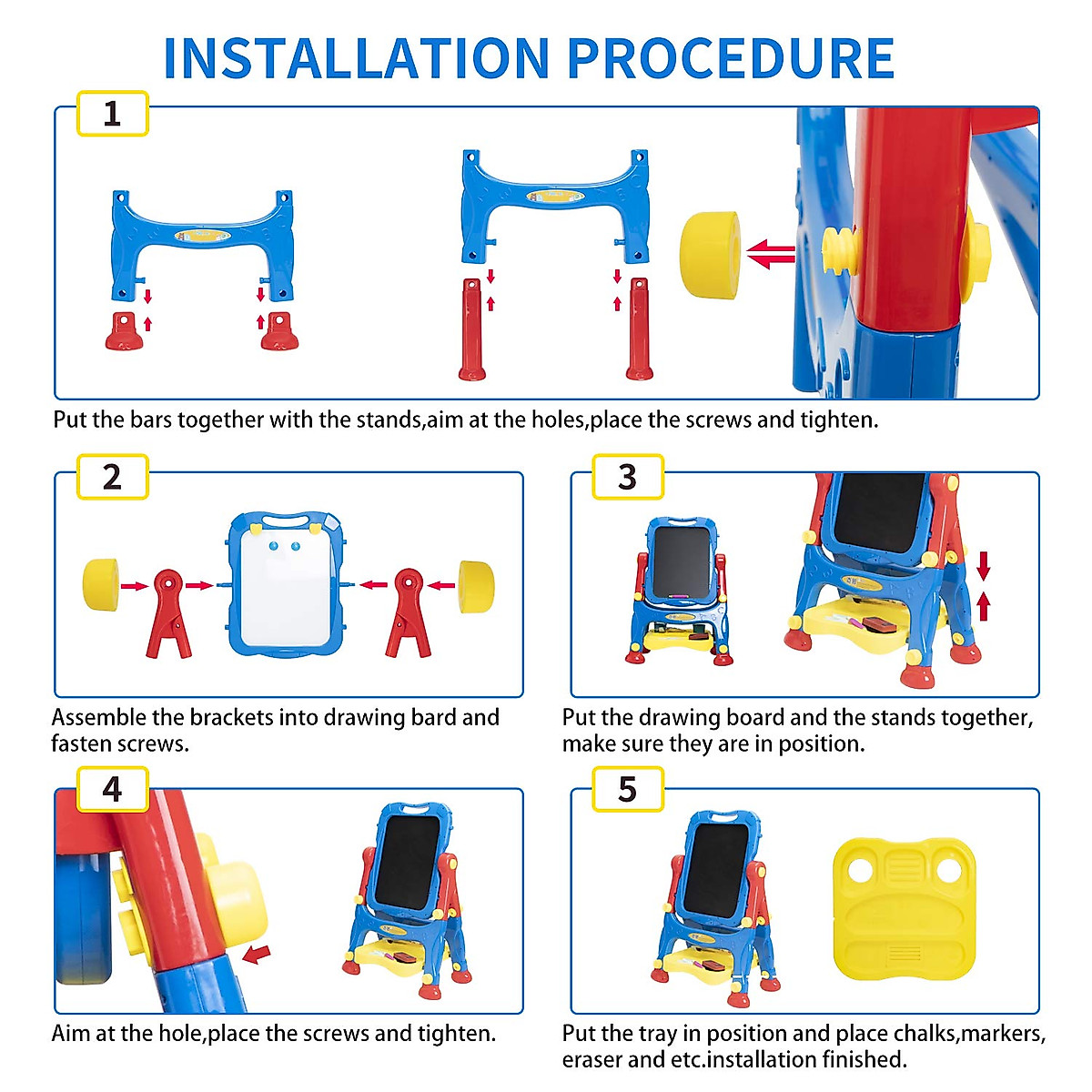 INSTALLATION PROCEDURE

1

Put the bars together with the stands,aim at the holes,place the screws and tighten.

2

Assemble the brackets into drawing bard and fasten screws.

3

Put the drawing board and the stands together, make sure they are in position.

4

Aim at the hole,place the screws and tighten.

5

Put the tray in position and place chalks,markers, eraser and etc.installation finished.