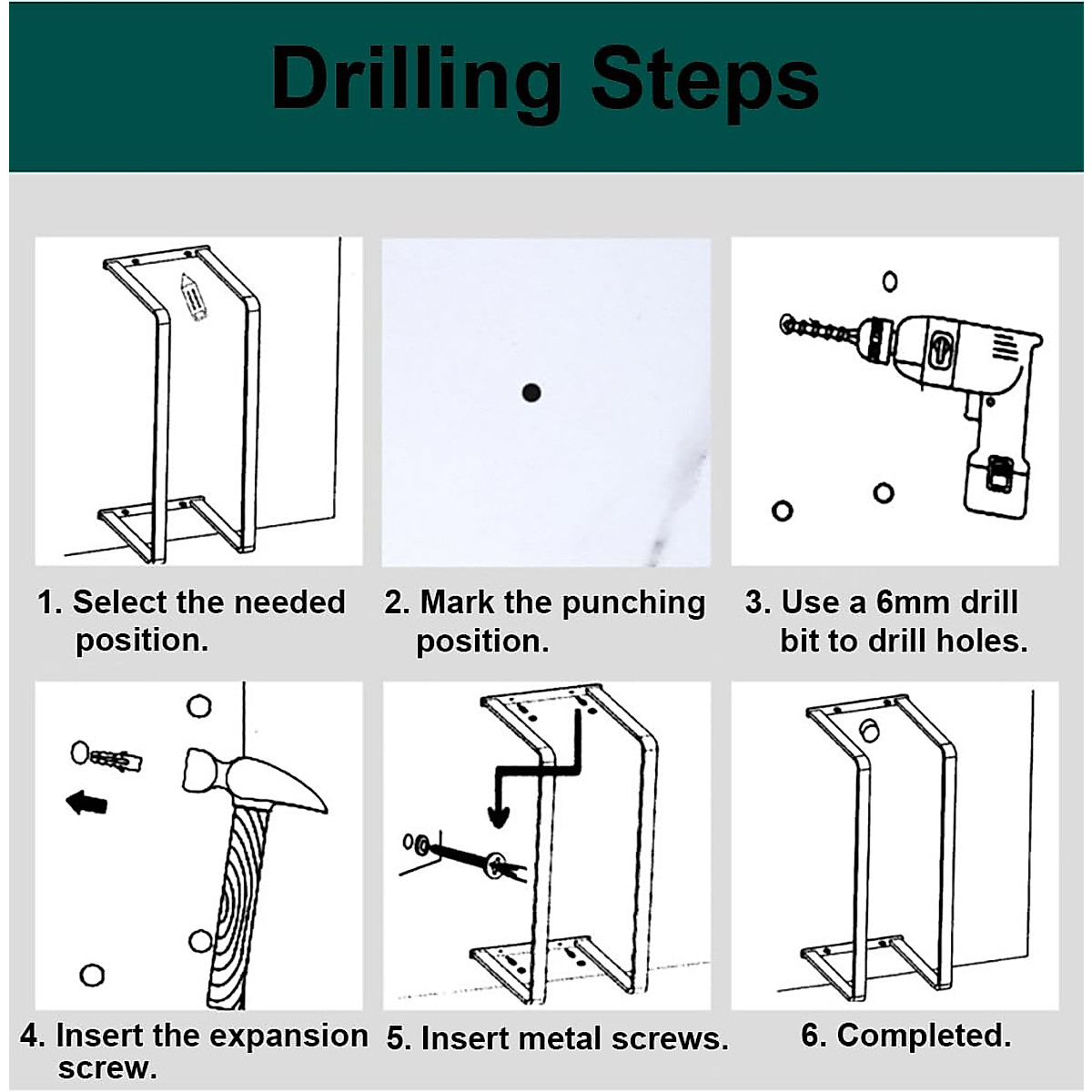 Drilling Steps

1. Select the needed position.

2. Mark the punching position.

3. Use a 6mm drill bit to drill holes.

4. Insert the expansion screw.

5. Insert metal screws.

6. Completed.