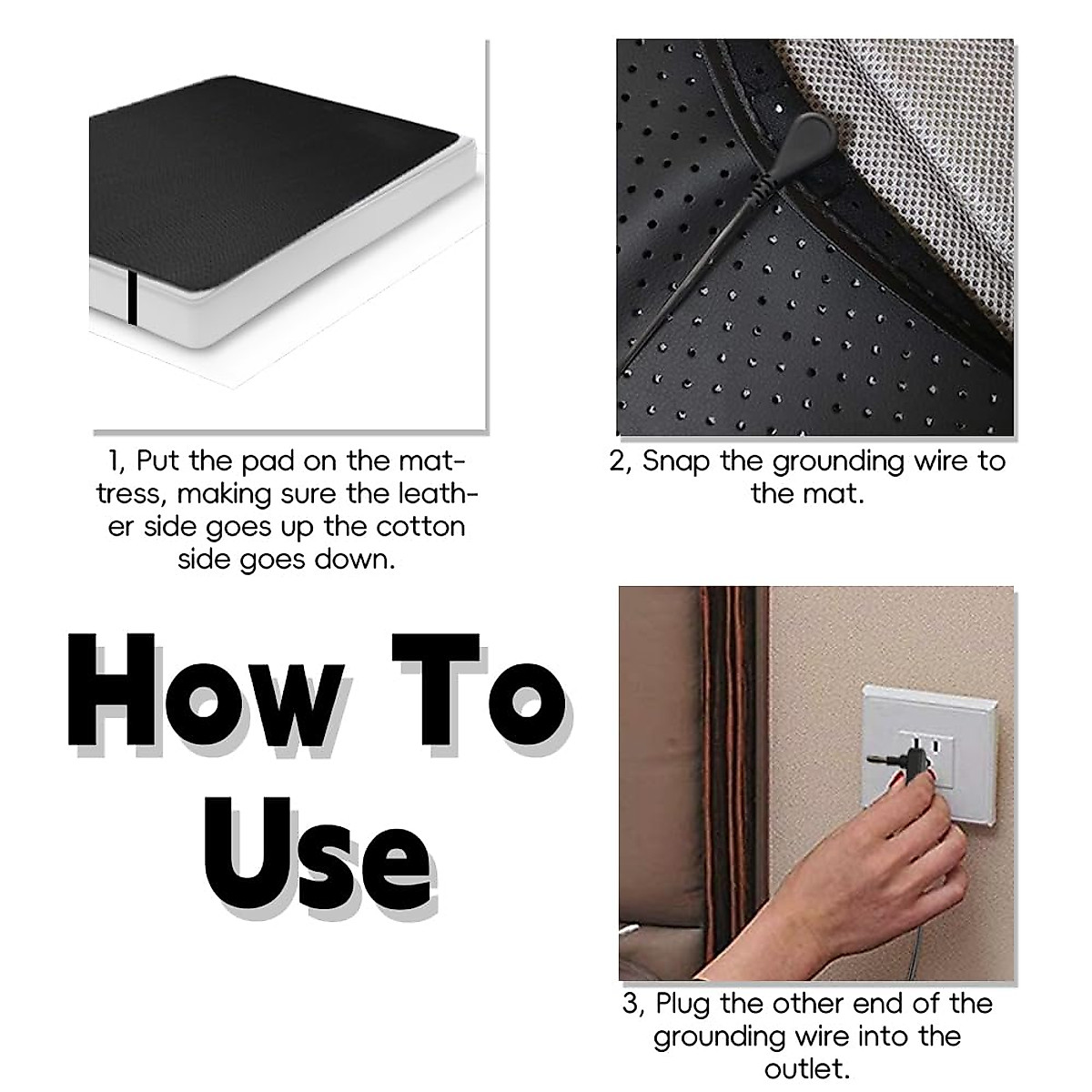 1, Put the pad on the mattress, making sure the leather side goes up the cotton side goes down.

2, Snap the grounding wire to the mat.

How To Use

3, Plug the other end of the grounding wire into the outlet.