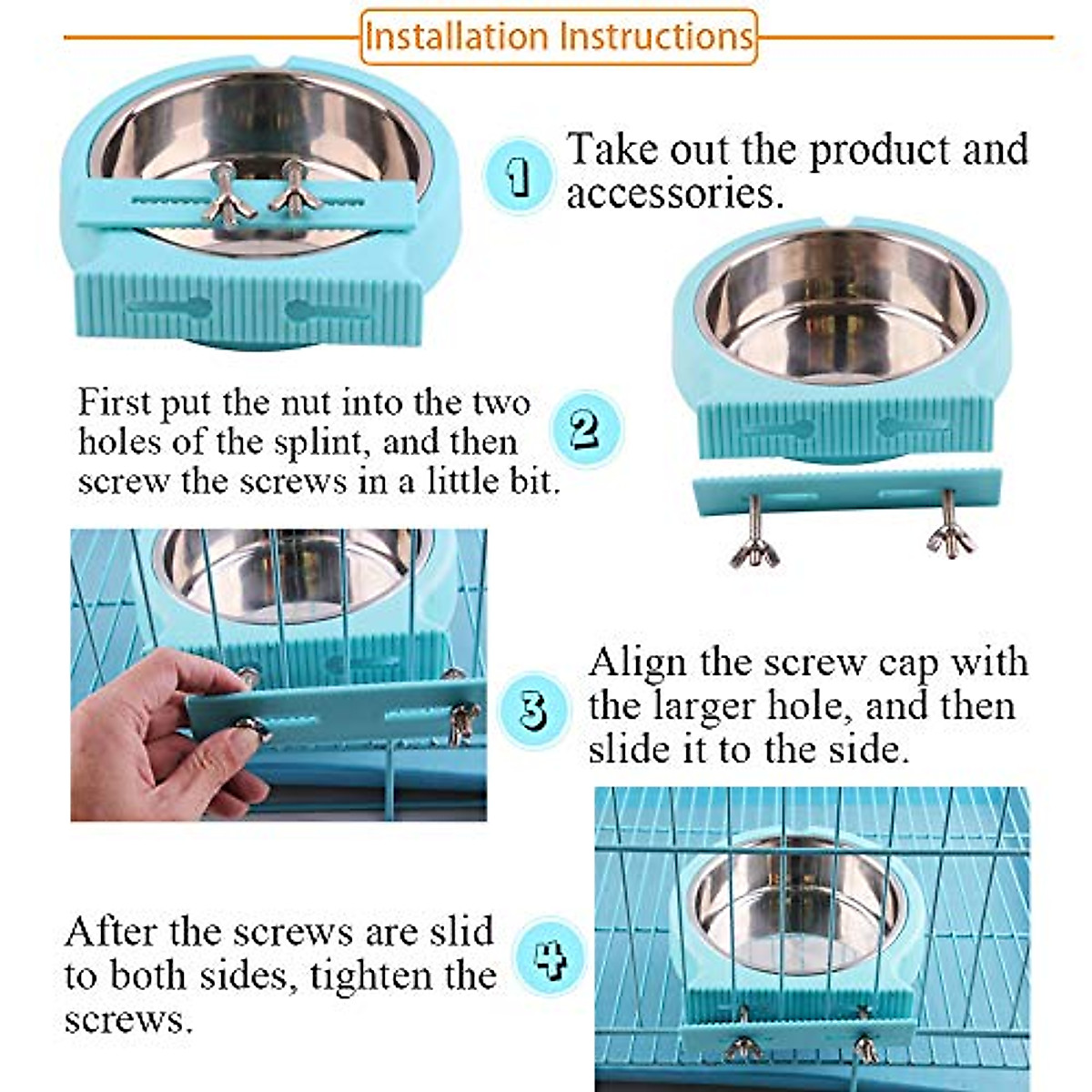 Installation Instructions

1 Take out the product and accessories.

First put the nut into the two holes of the splint, and then screw the screws in a little bit. 2

3 Align the screw cap with the larger hole, and then slide it to the side.

After the screws are slid to both sides, tighten the screws. 4