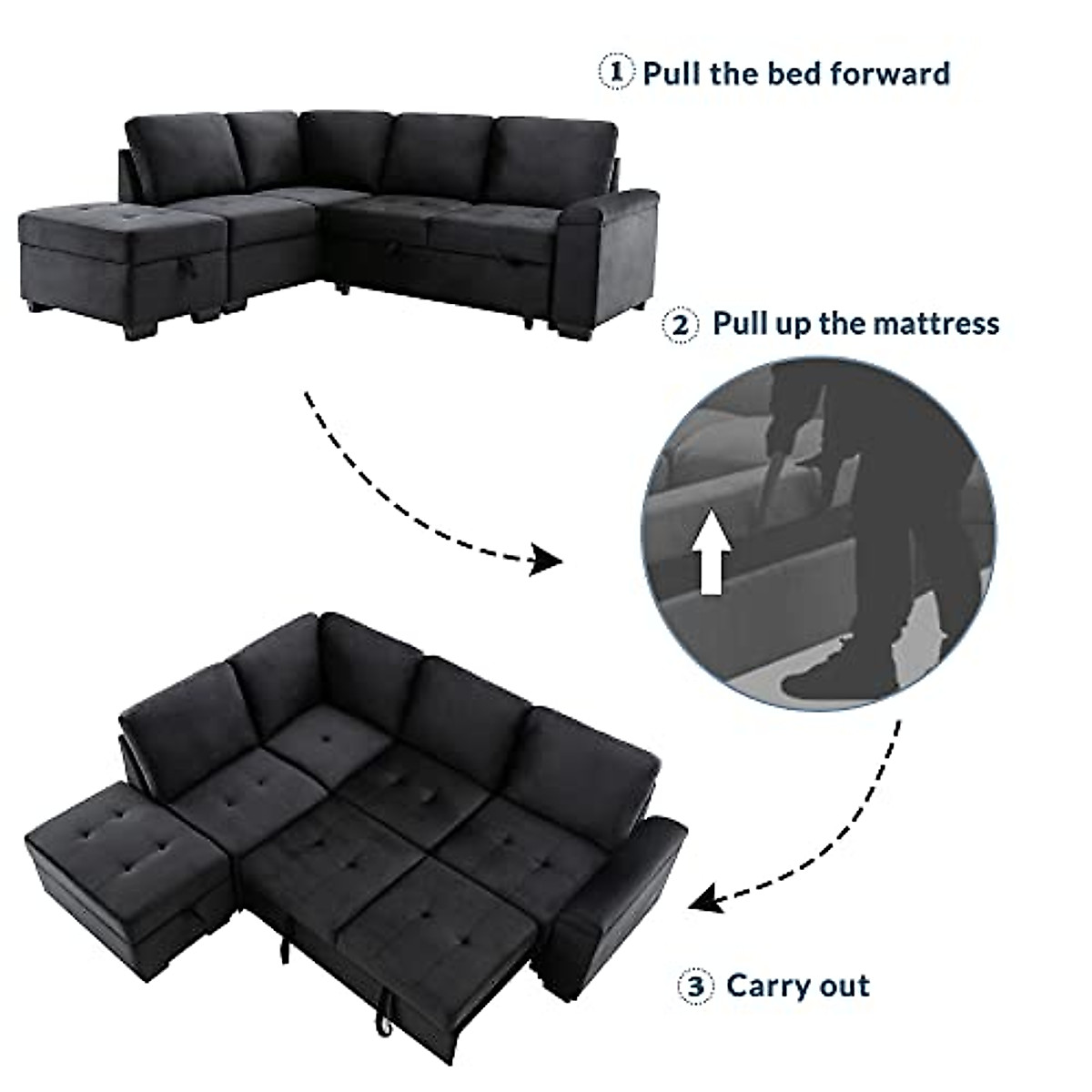 ① Pull the bed forward

② Pull up the mattress

③ Carry out