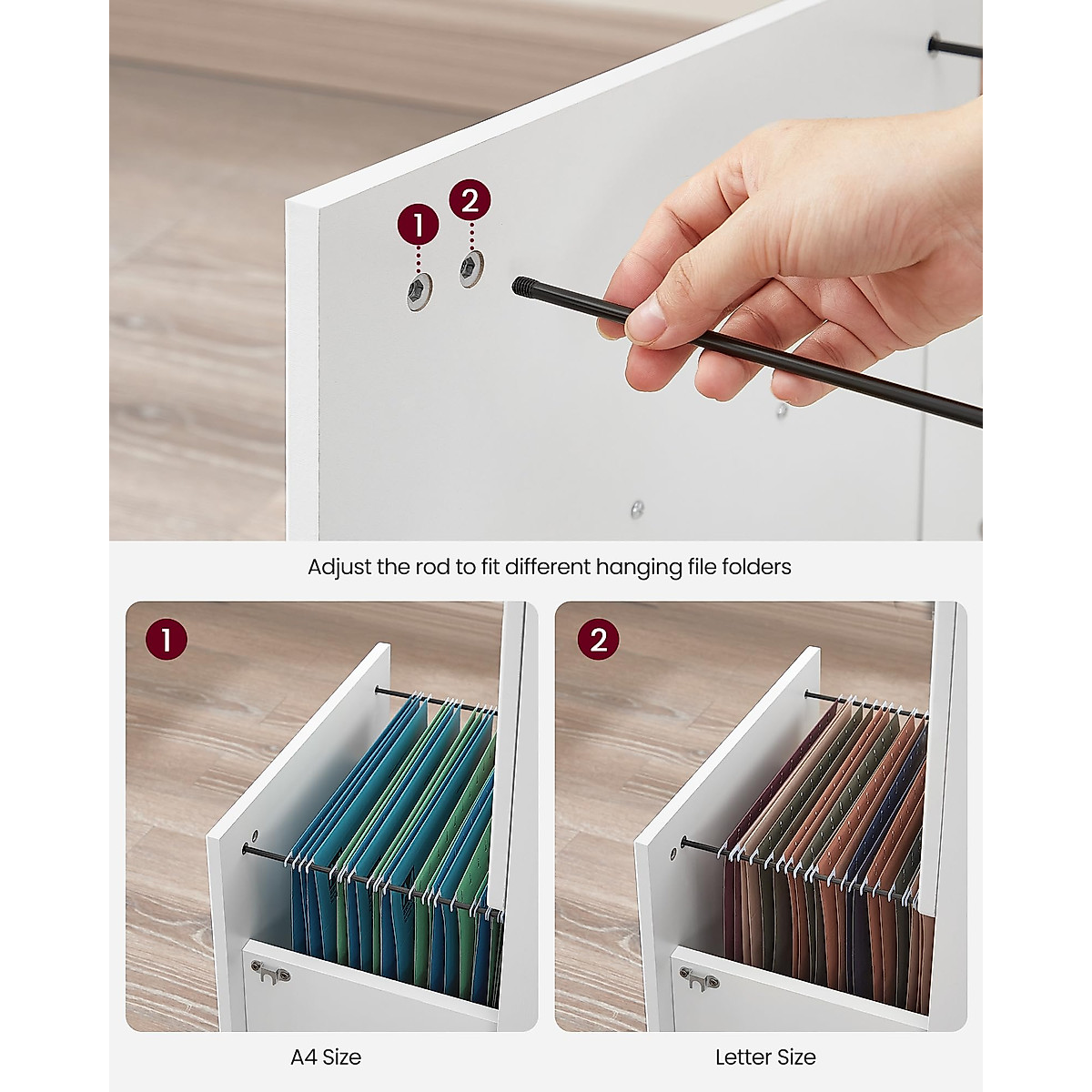 1
2

Adjust the rod to fit different hanging file folders

1

2

A4 Size

Letter Size