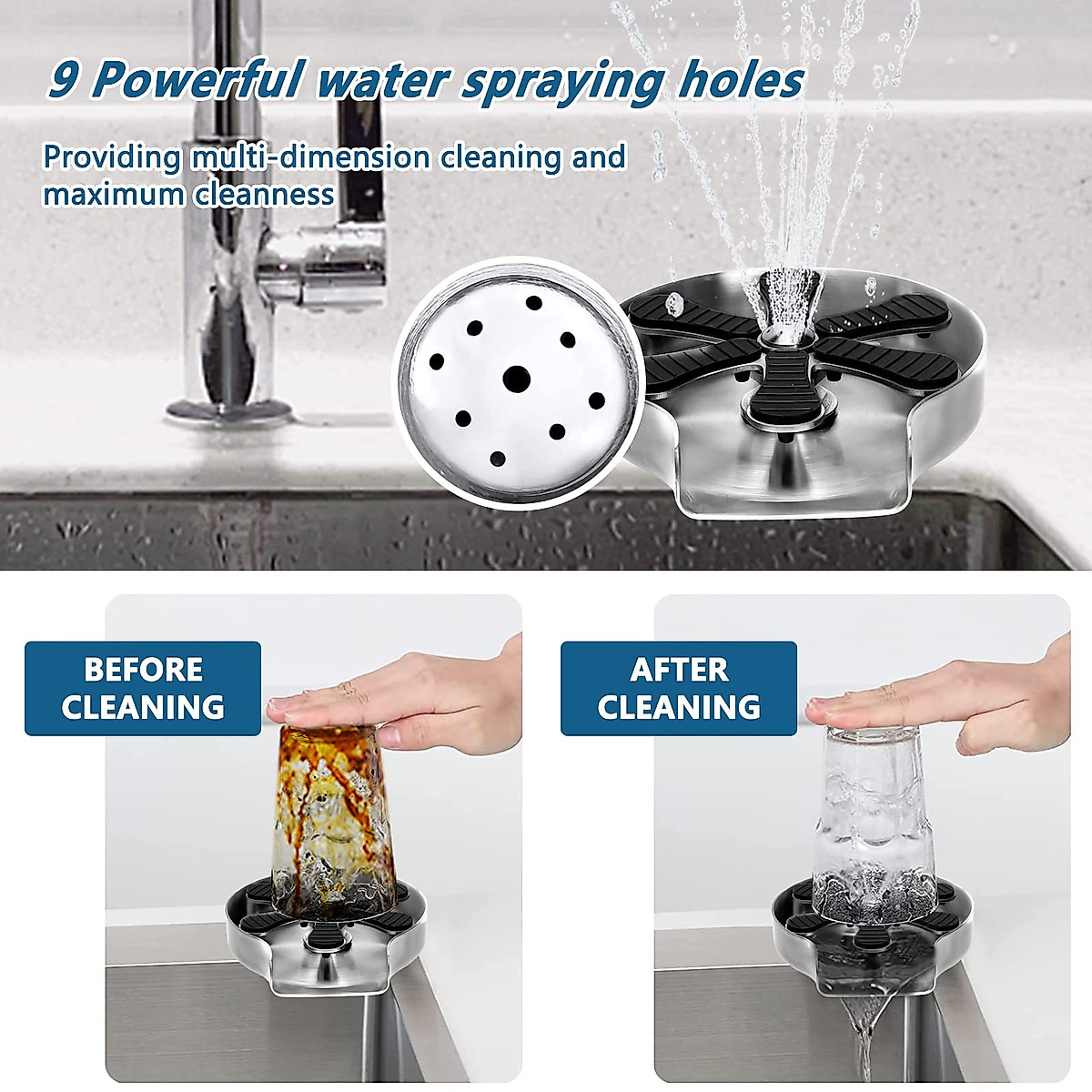 9 Powerful water spraying holes

Providing multi-dimension cleaning and maximum cleanness

BEFORE CLEANING

AFTER CLEANING