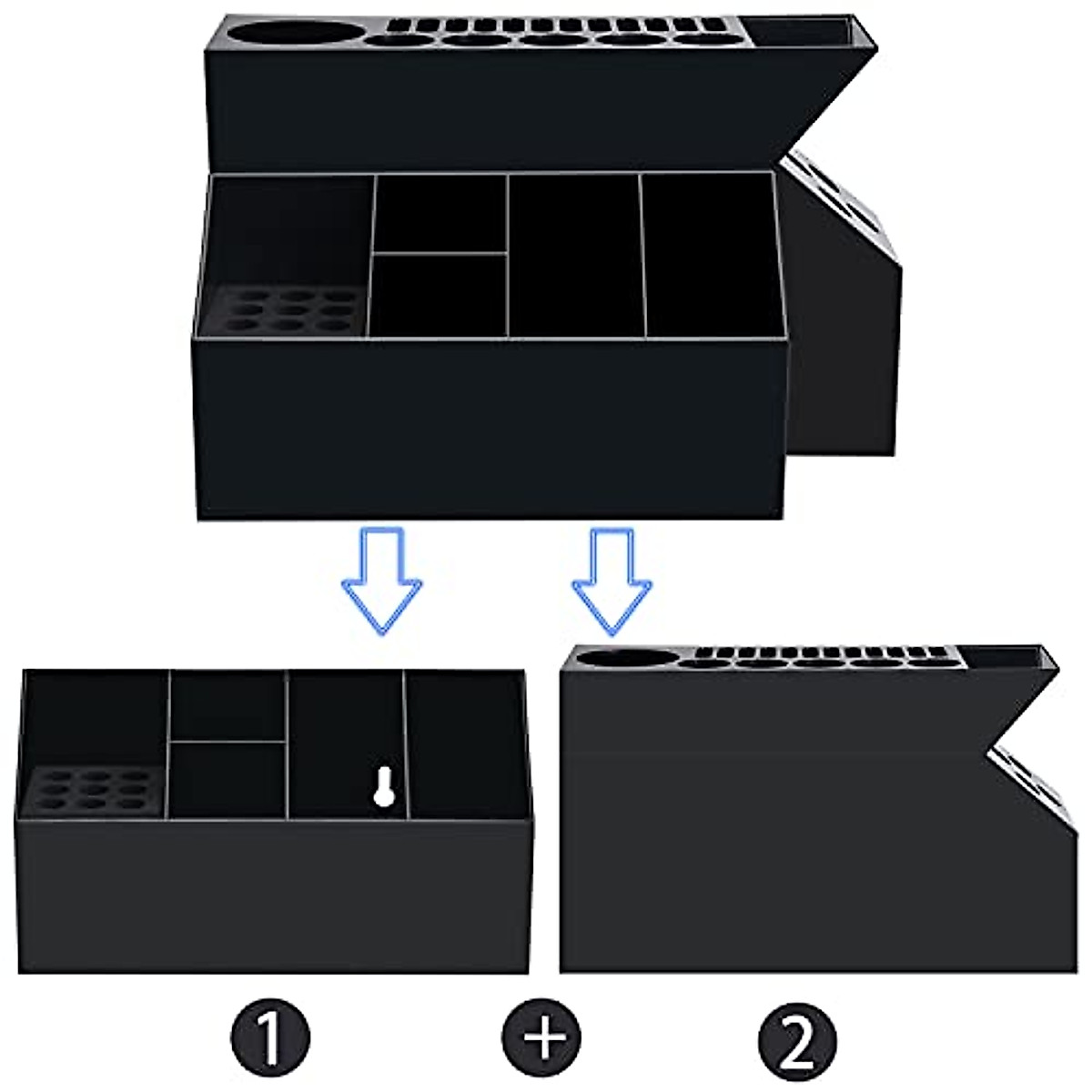 1 + 2